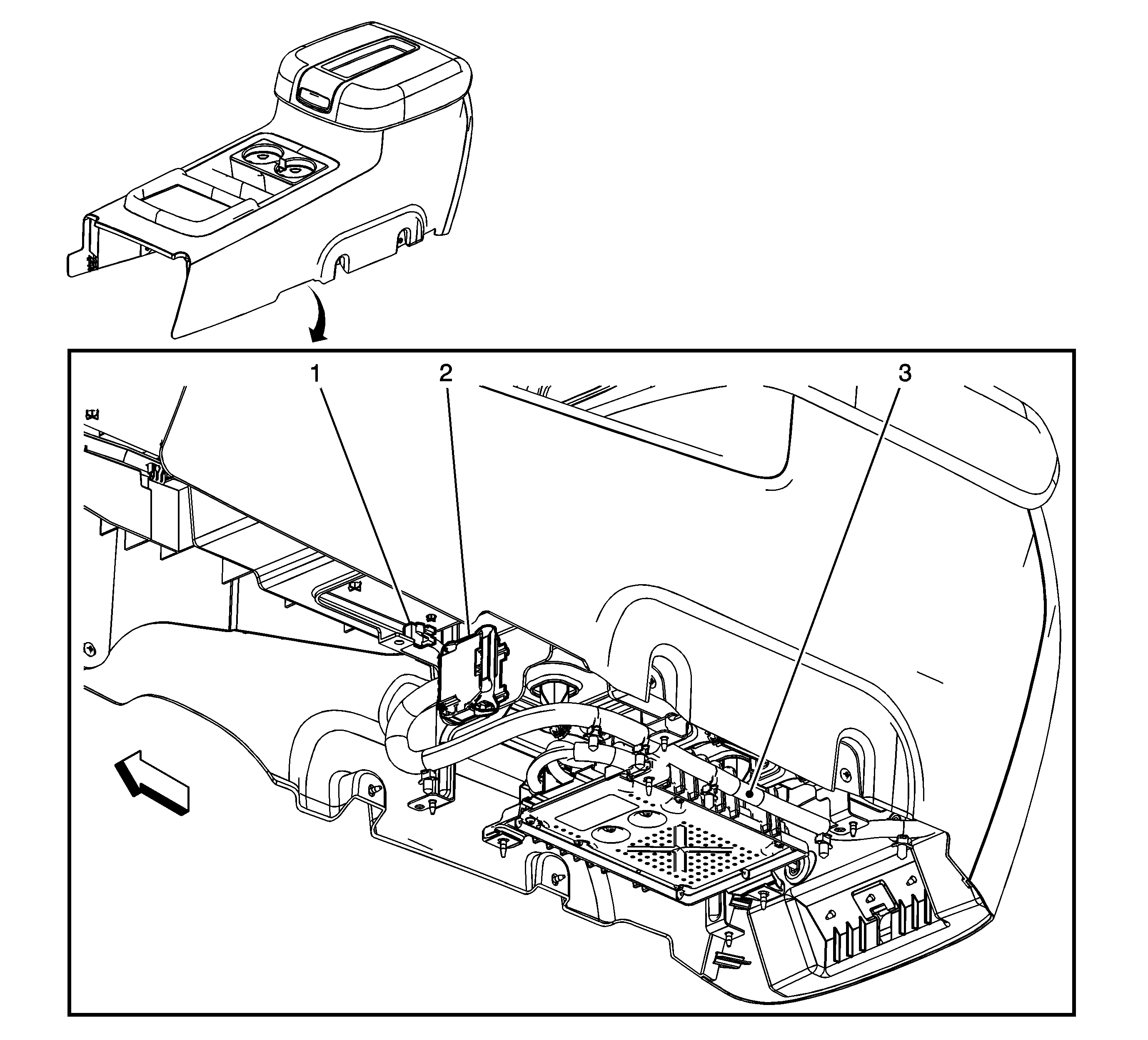 1
2
3