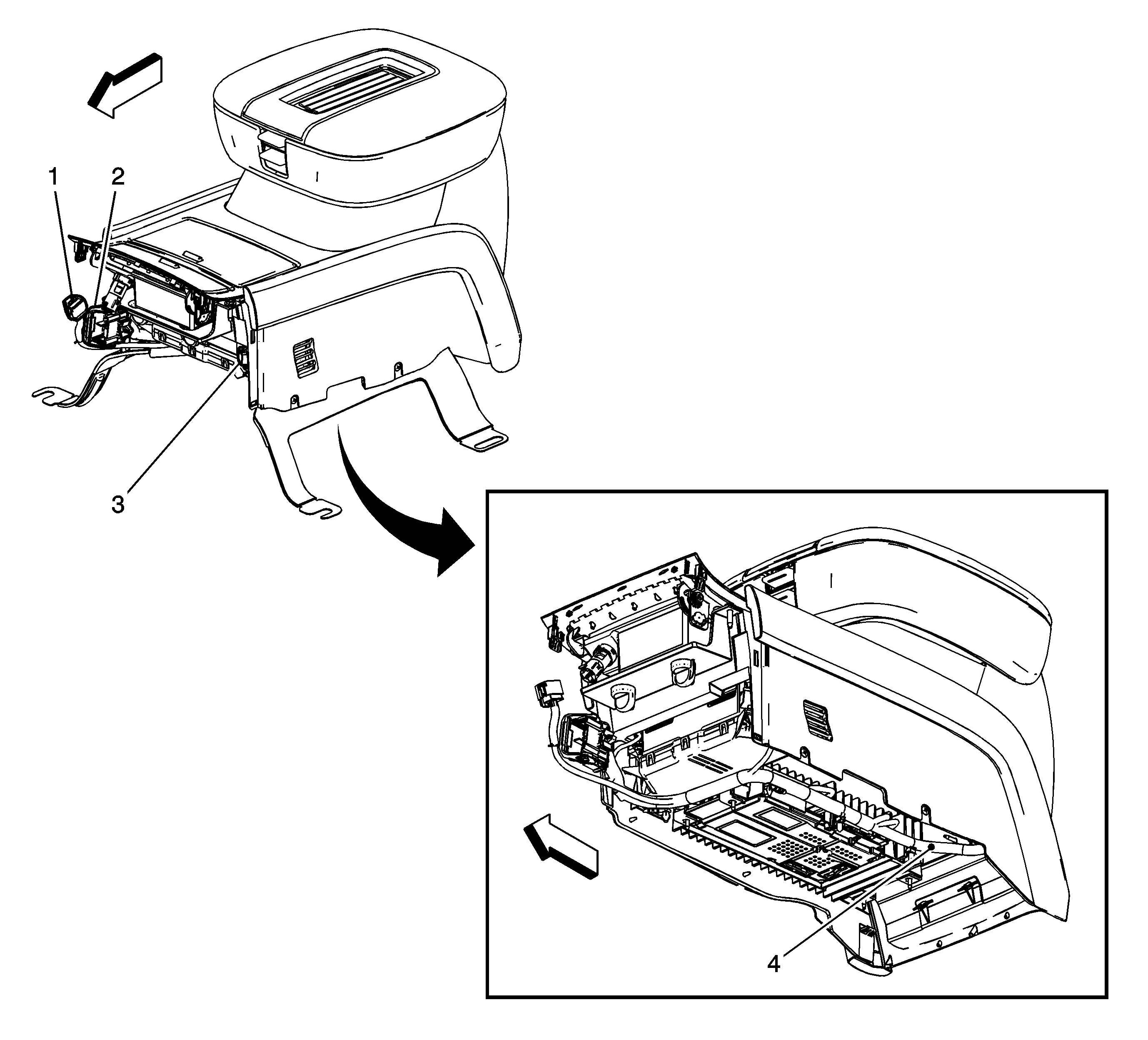 1
2
3
4