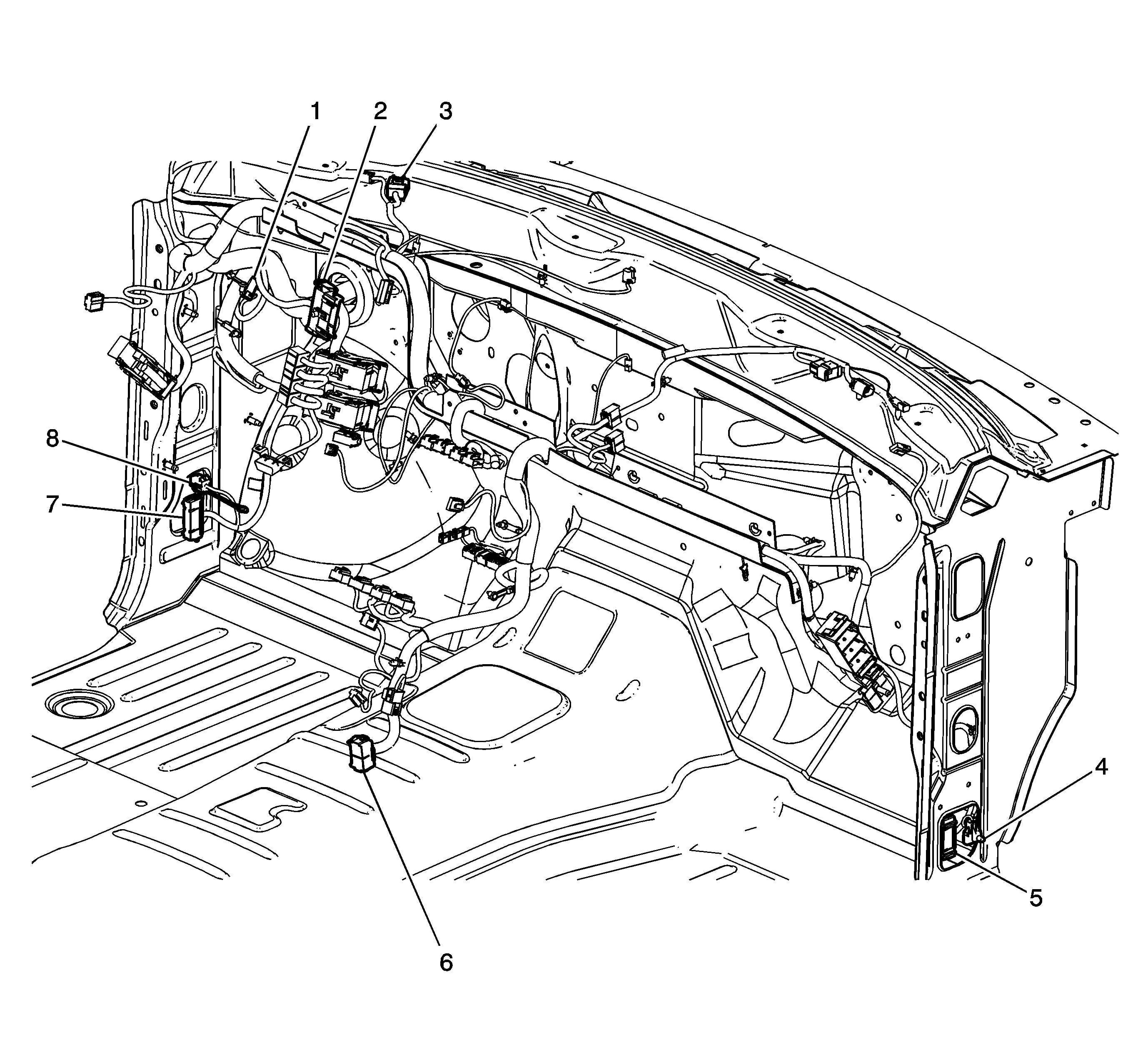 1
2
3
8
7
4
5
6