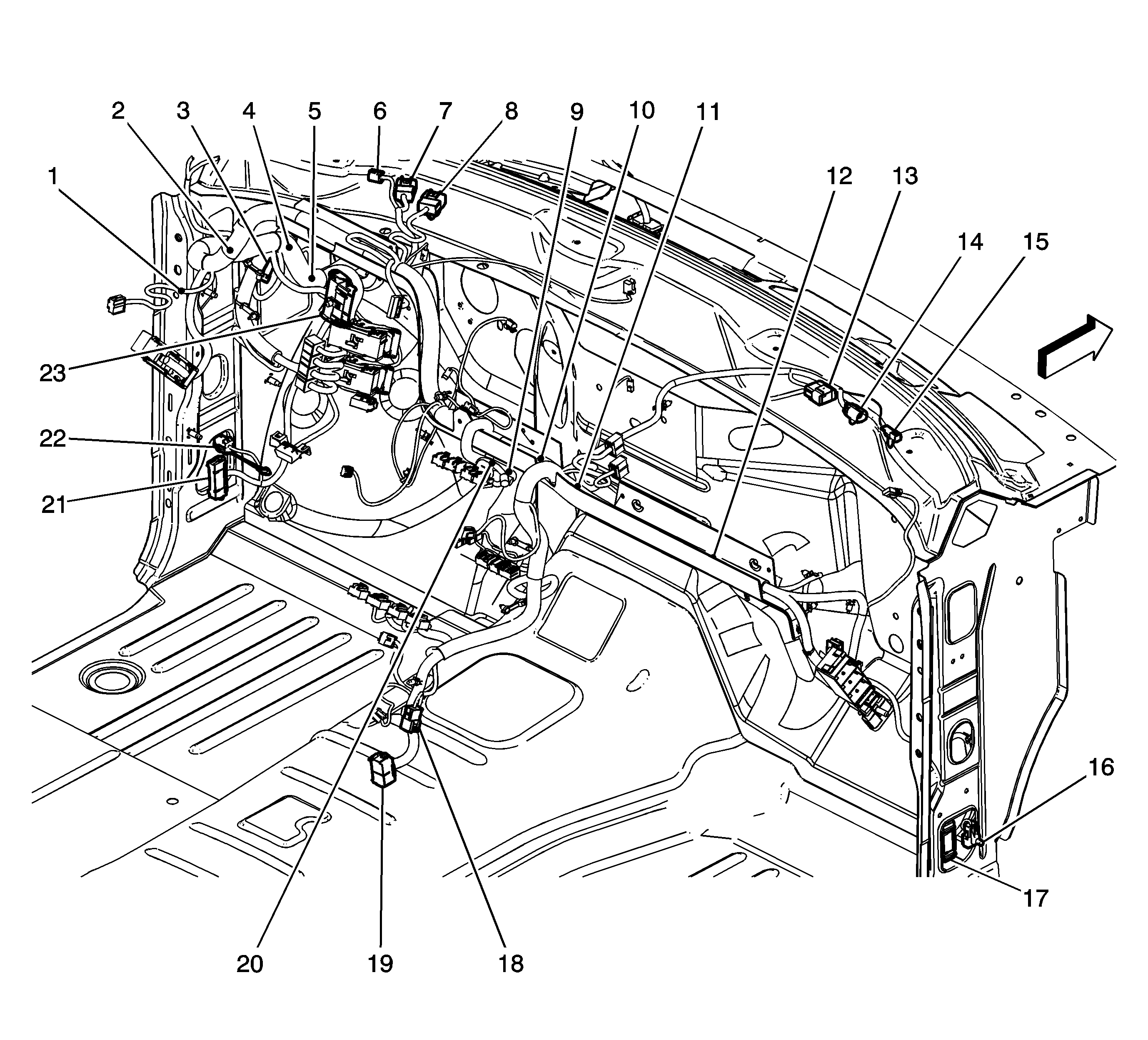 2
3
4
5
6
7
8
9
10
11
1
12
13
14
15
23
22
21
16
17
20
19
18