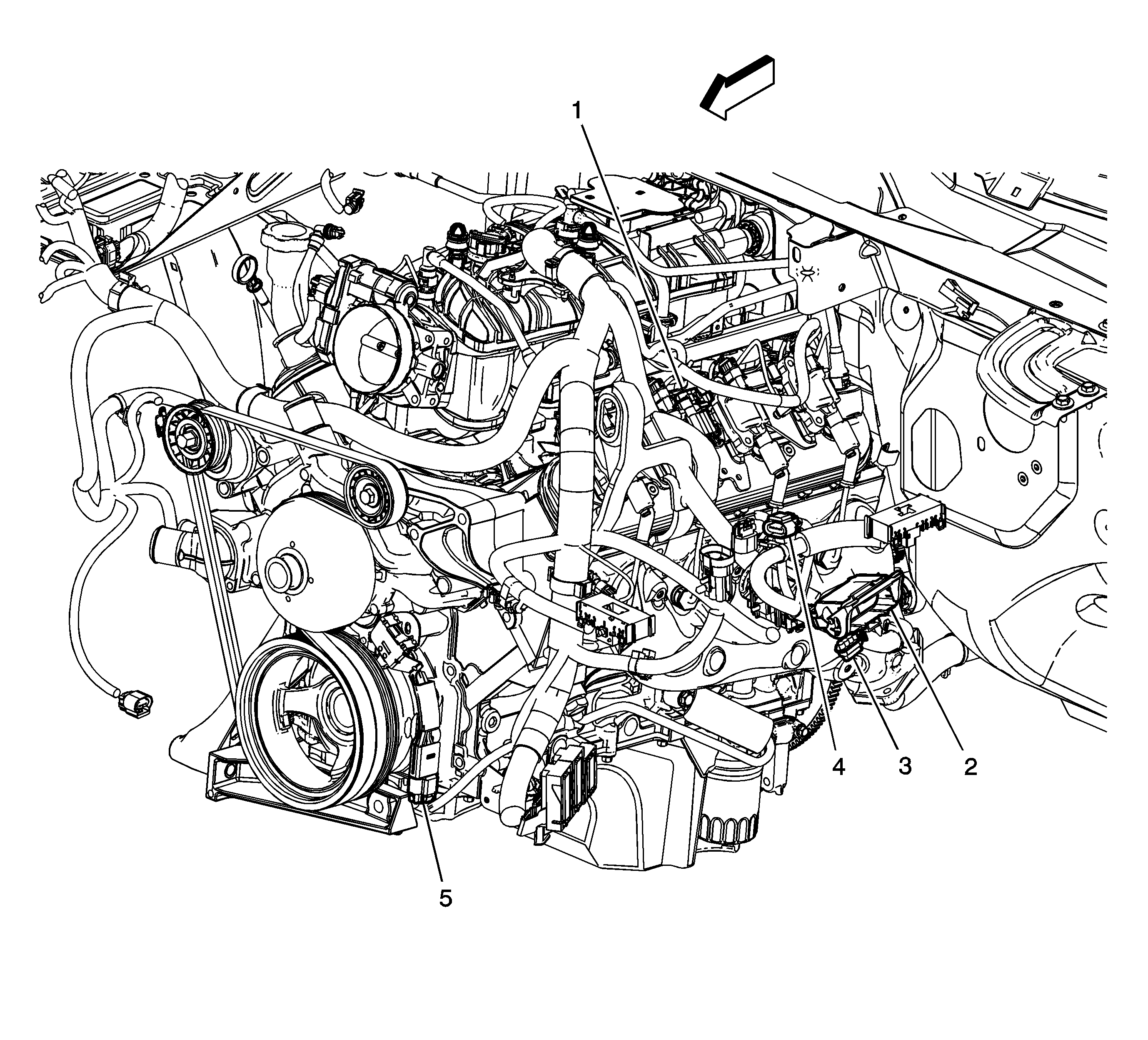 1
4
3
2
5