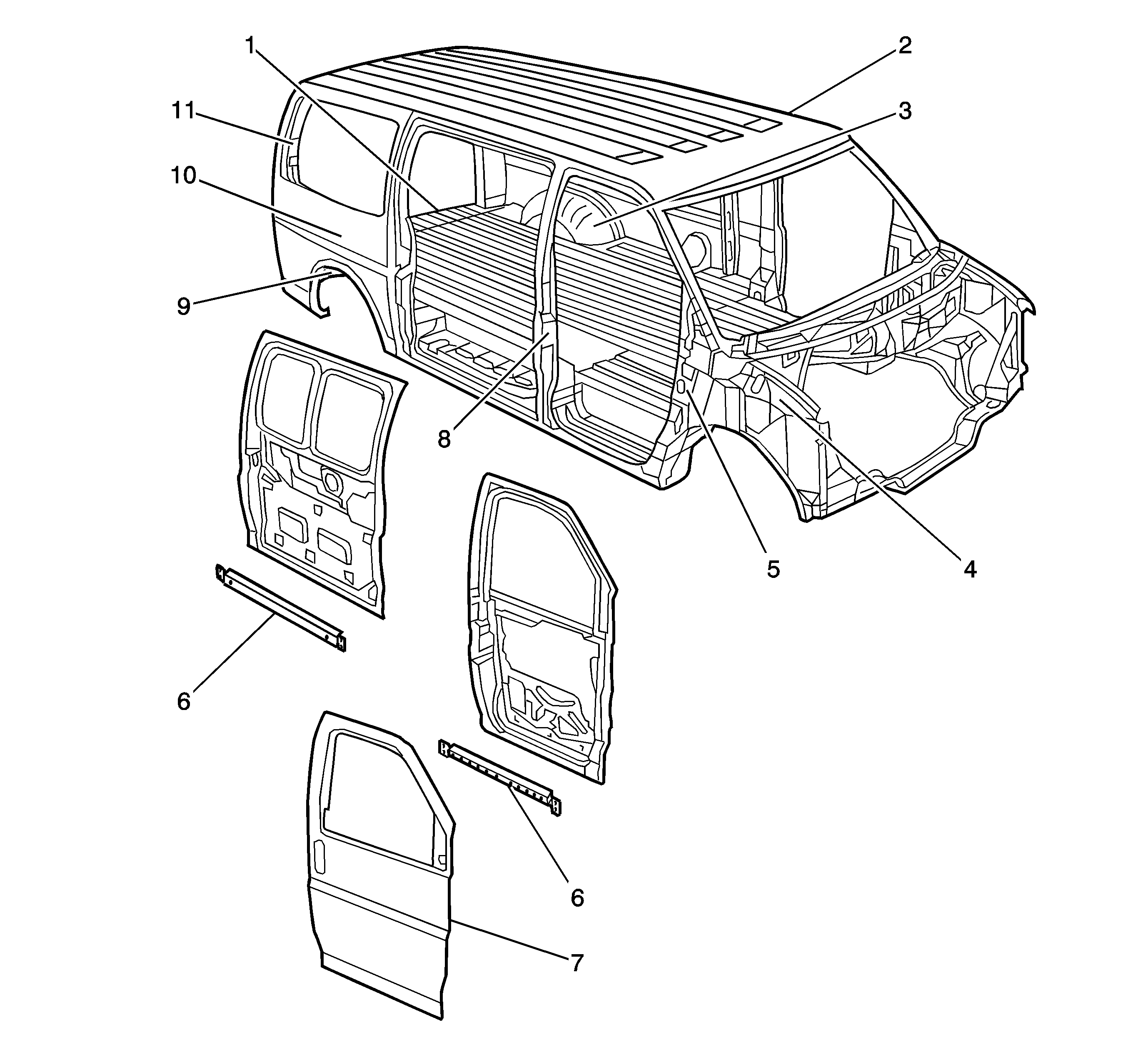 1
2
11
3
10
9
8
5
4
6
6
7