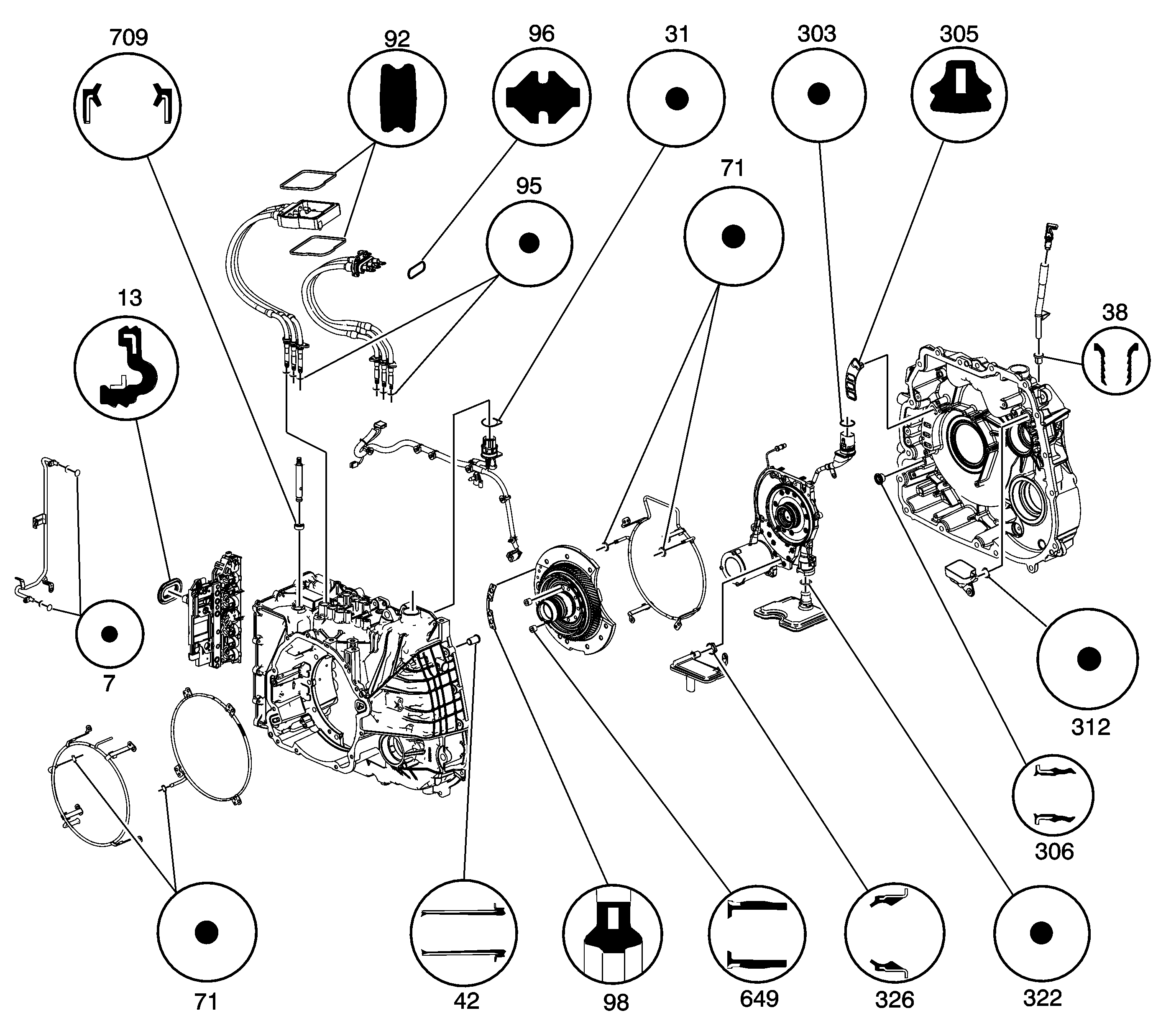 709
92
96
31
303
305
95
71
13
38
7
312
306
71
42
98
649
326
322