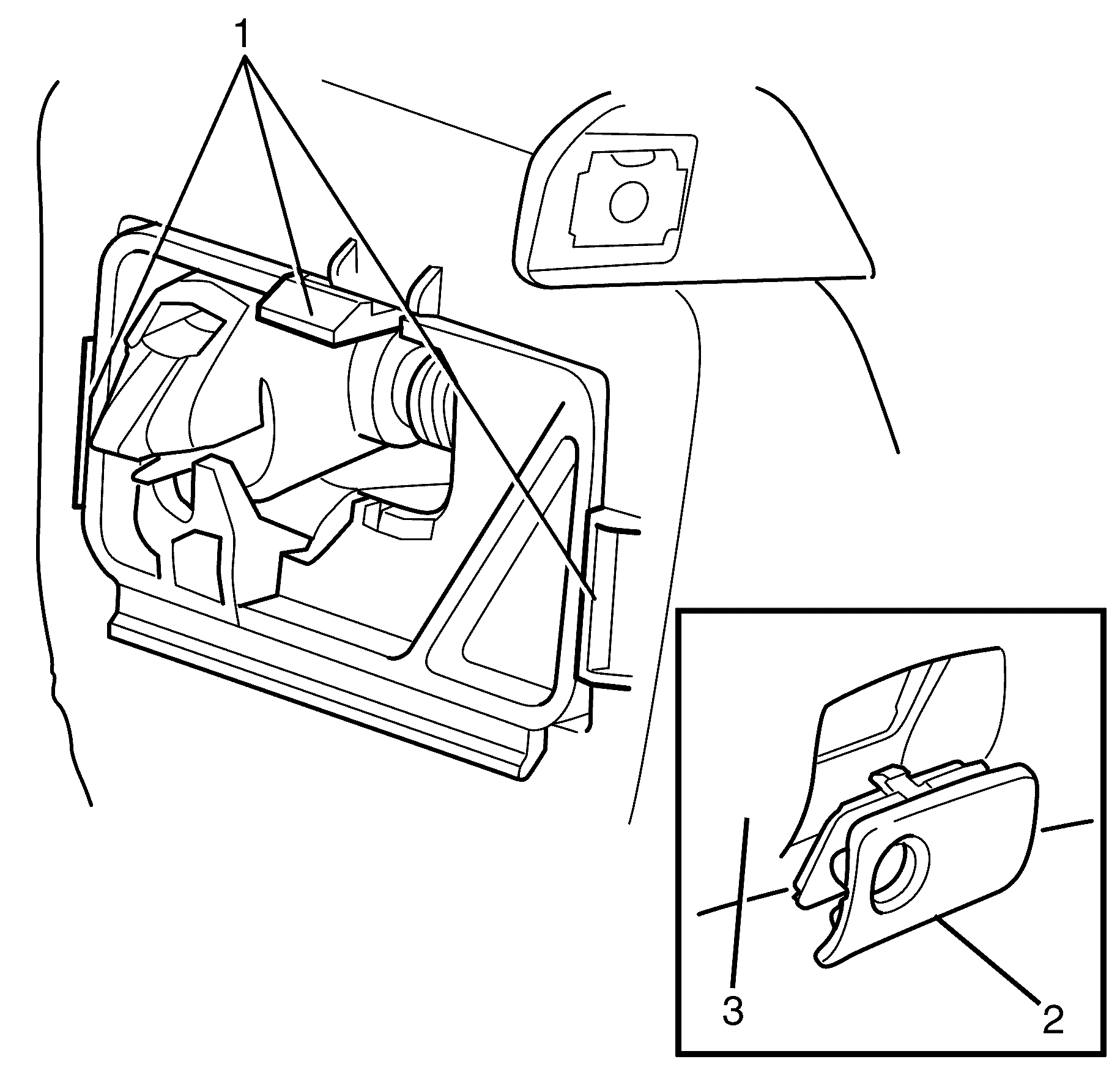 1
3
2