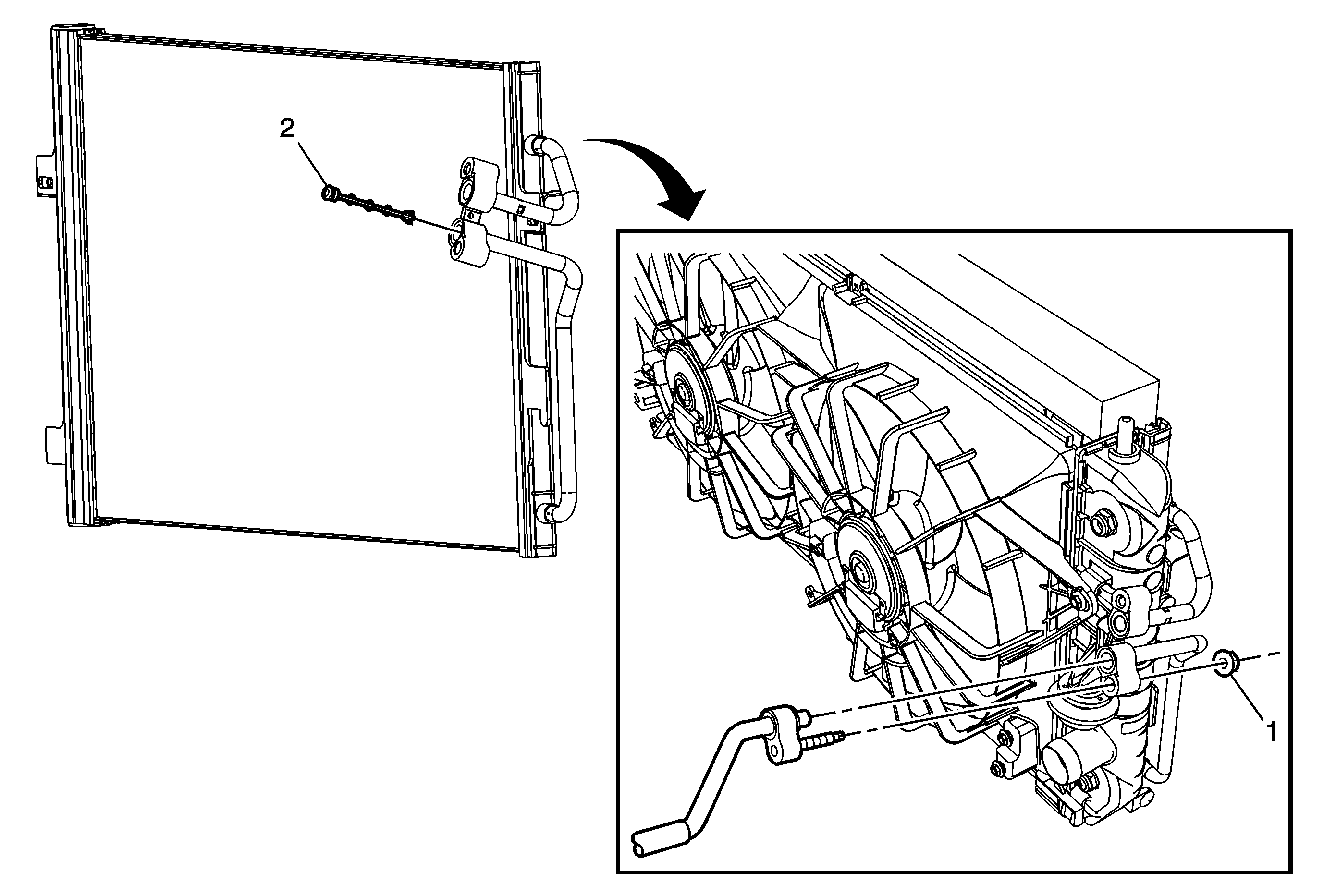 2

1