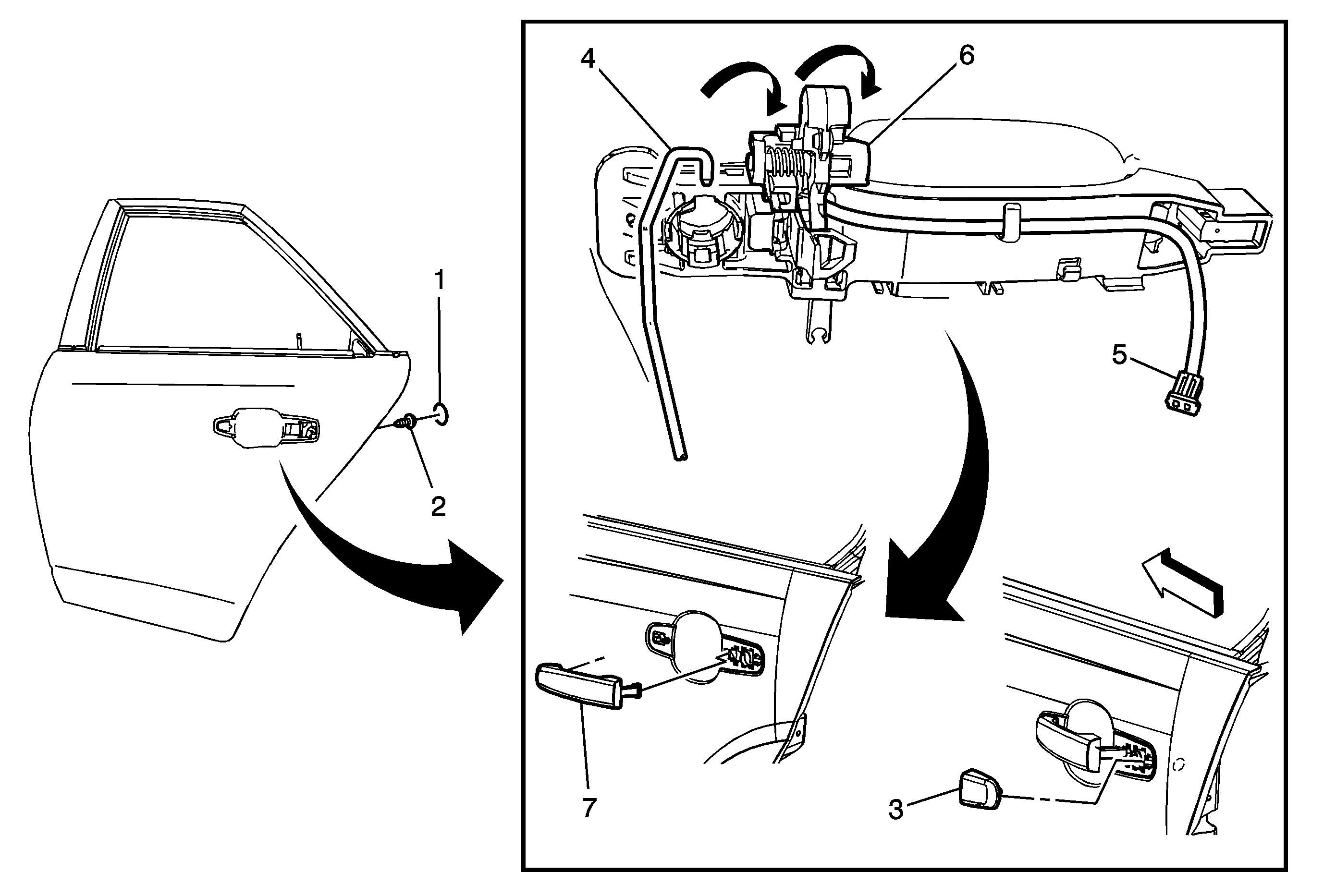 1
2
4
6
5
7
3