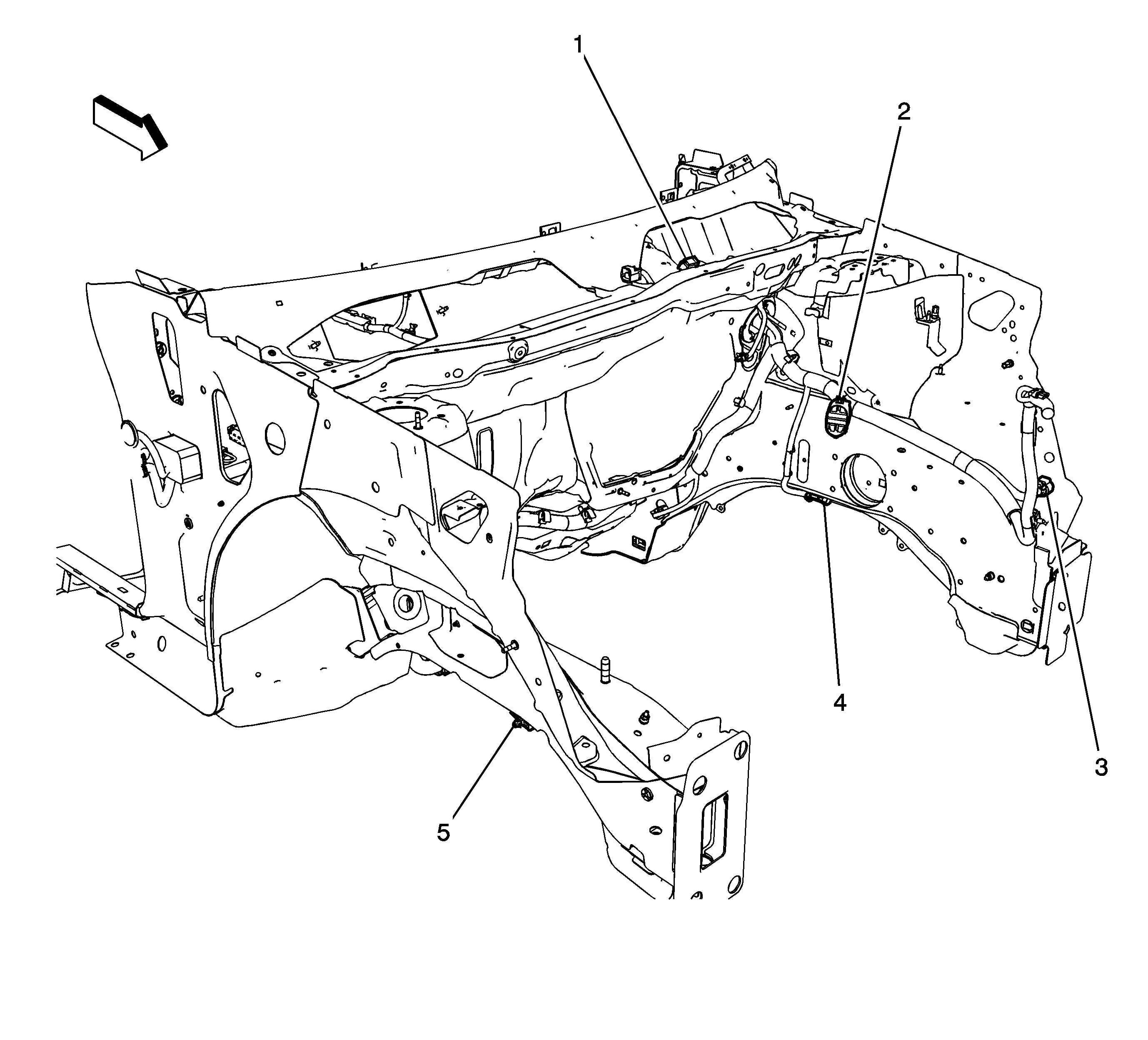 1
2
3
4
5