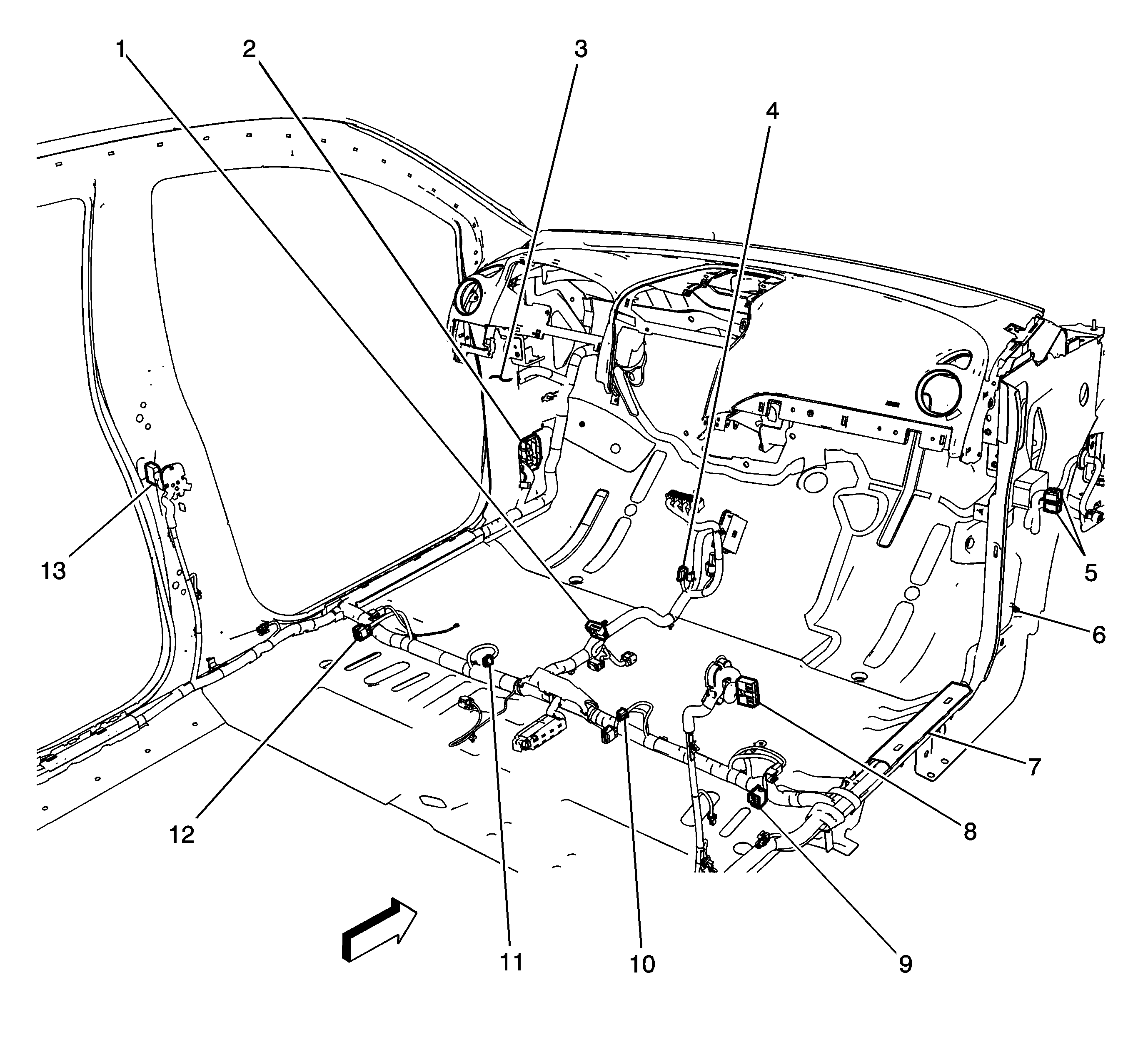 1
2
3
4
13
5
6
7
12
8
11
10
9