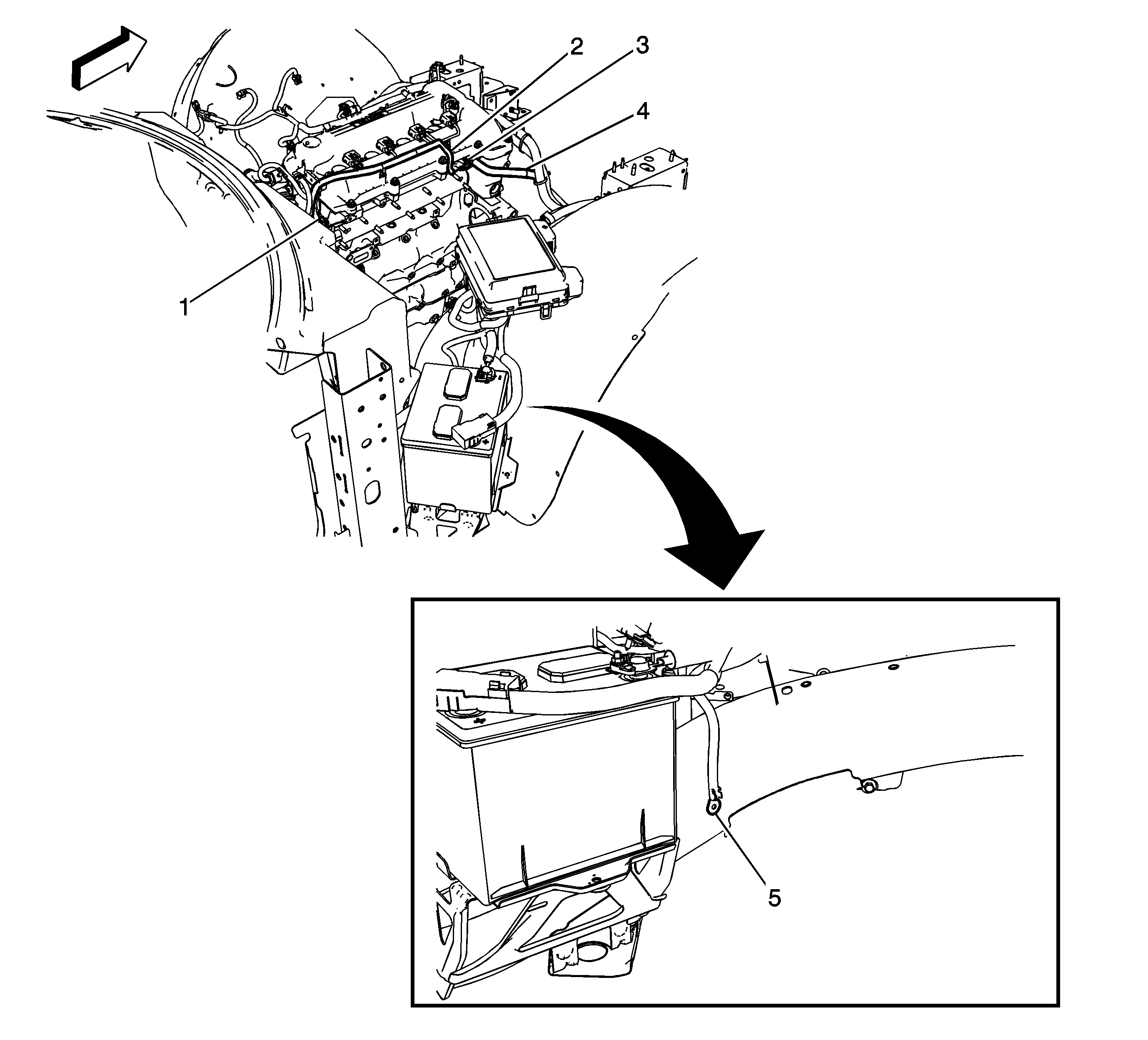 2
3
4
1
5