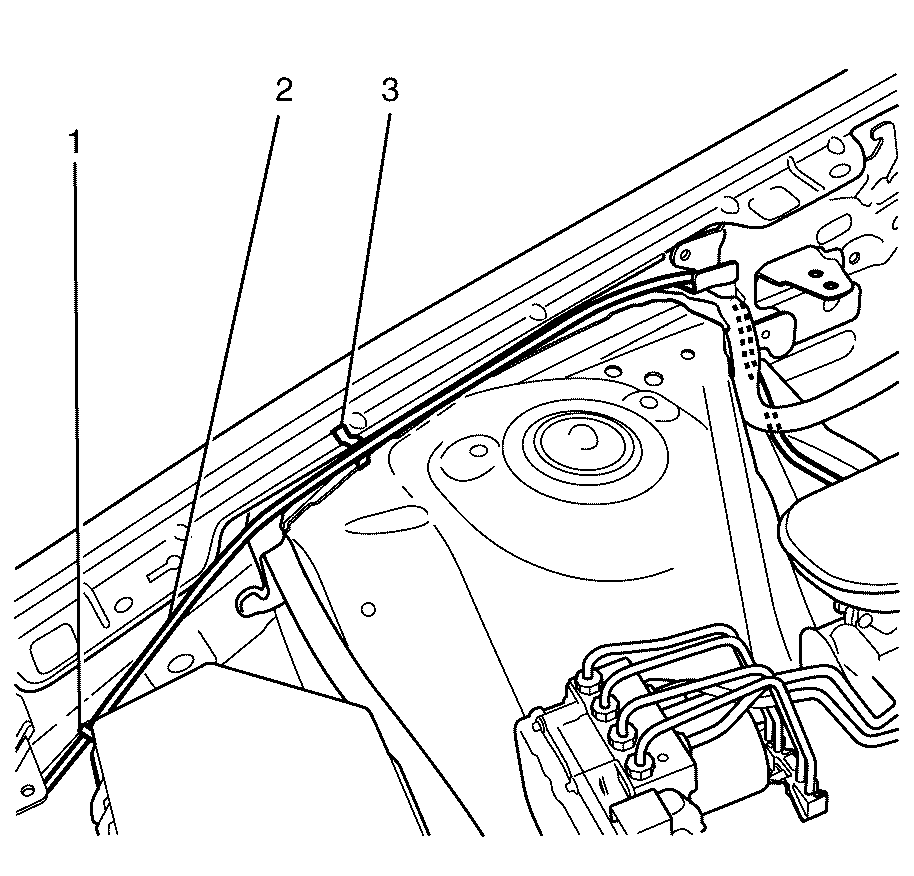 1
2
3