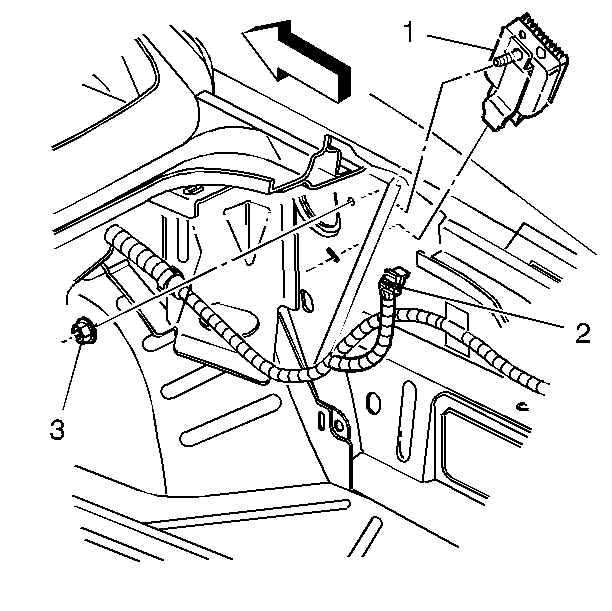 1

2

3