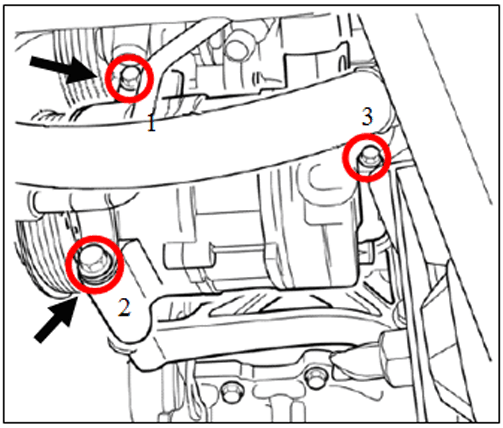 1
3
2