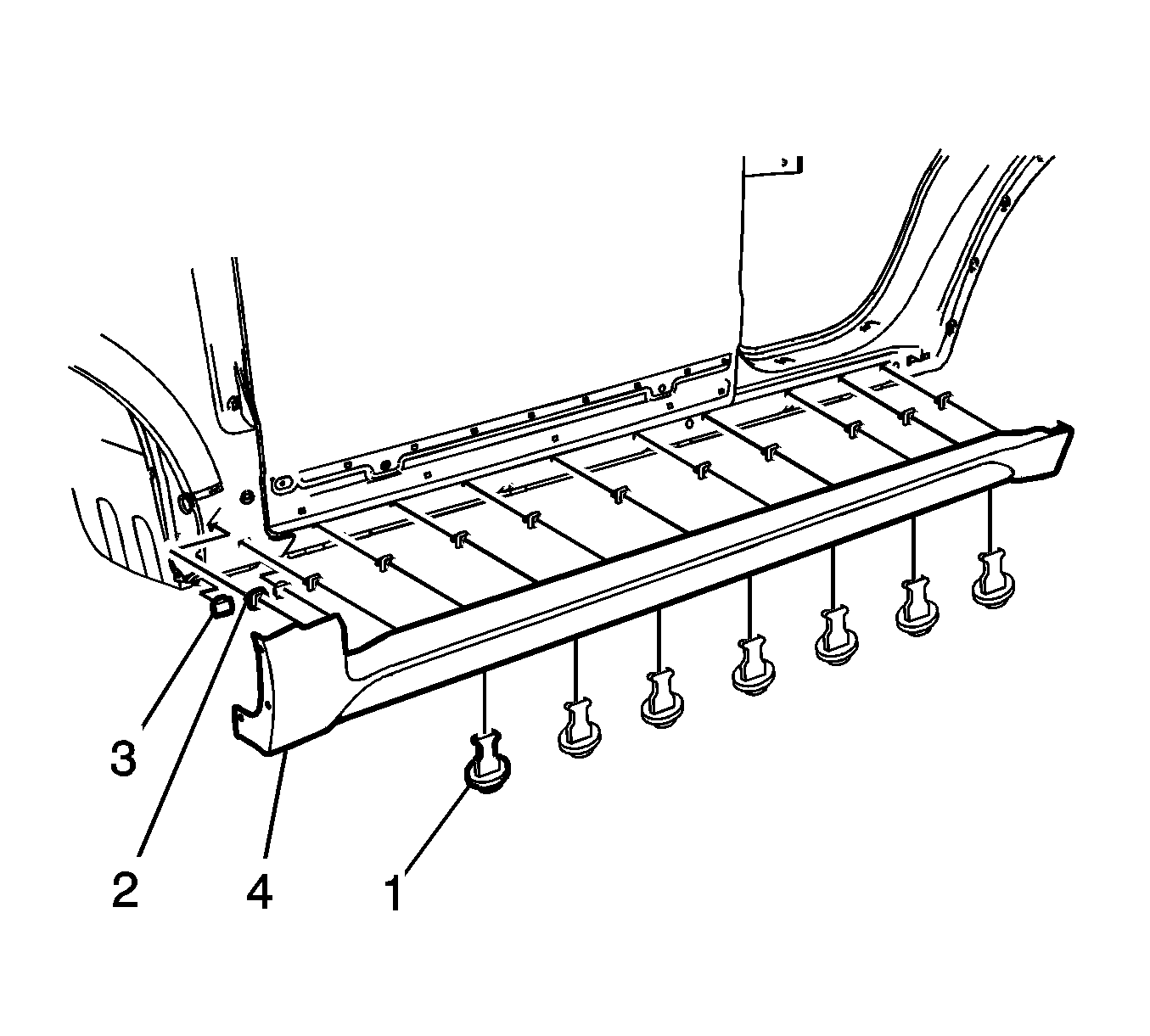 3
2
4
1