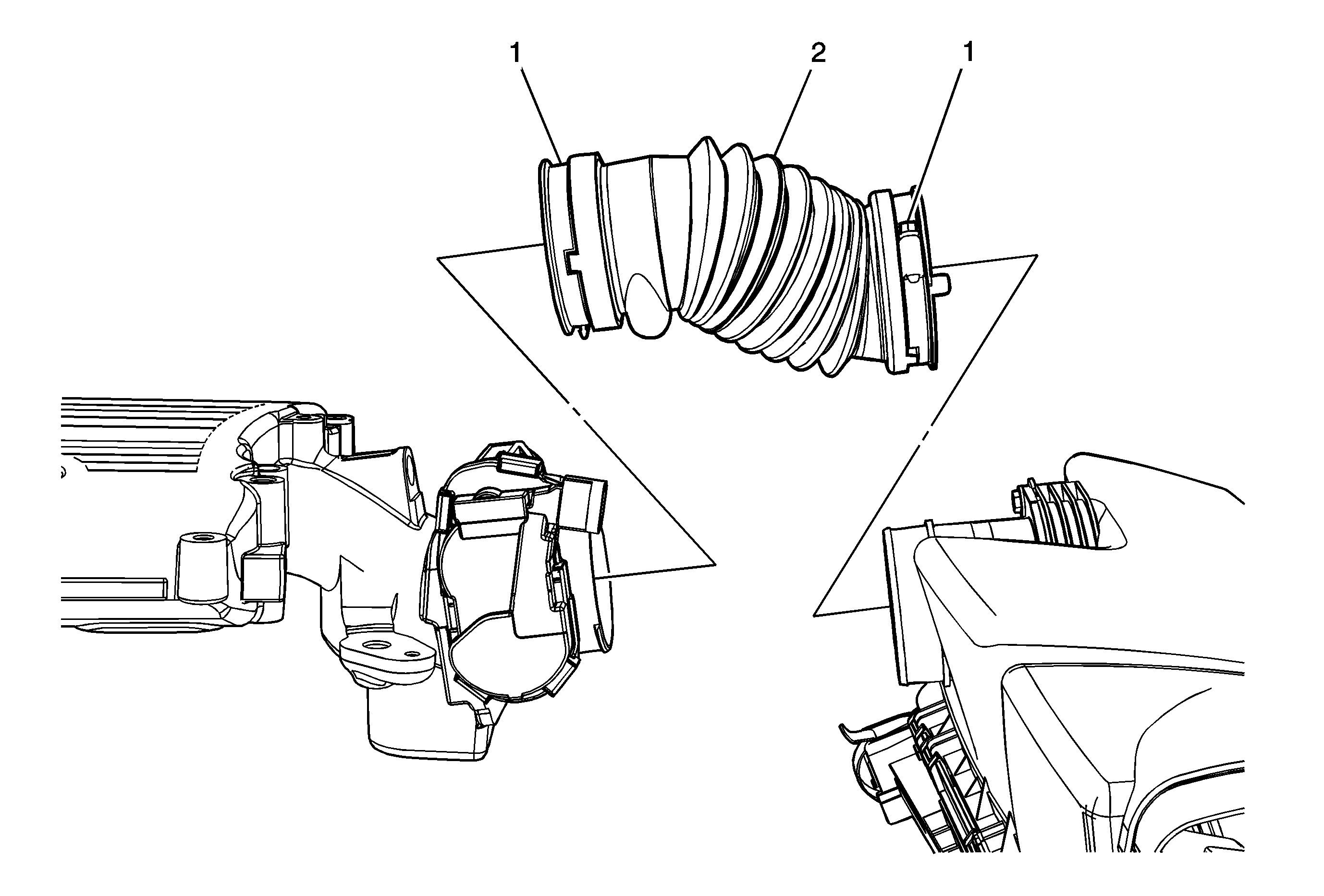 1
2
1