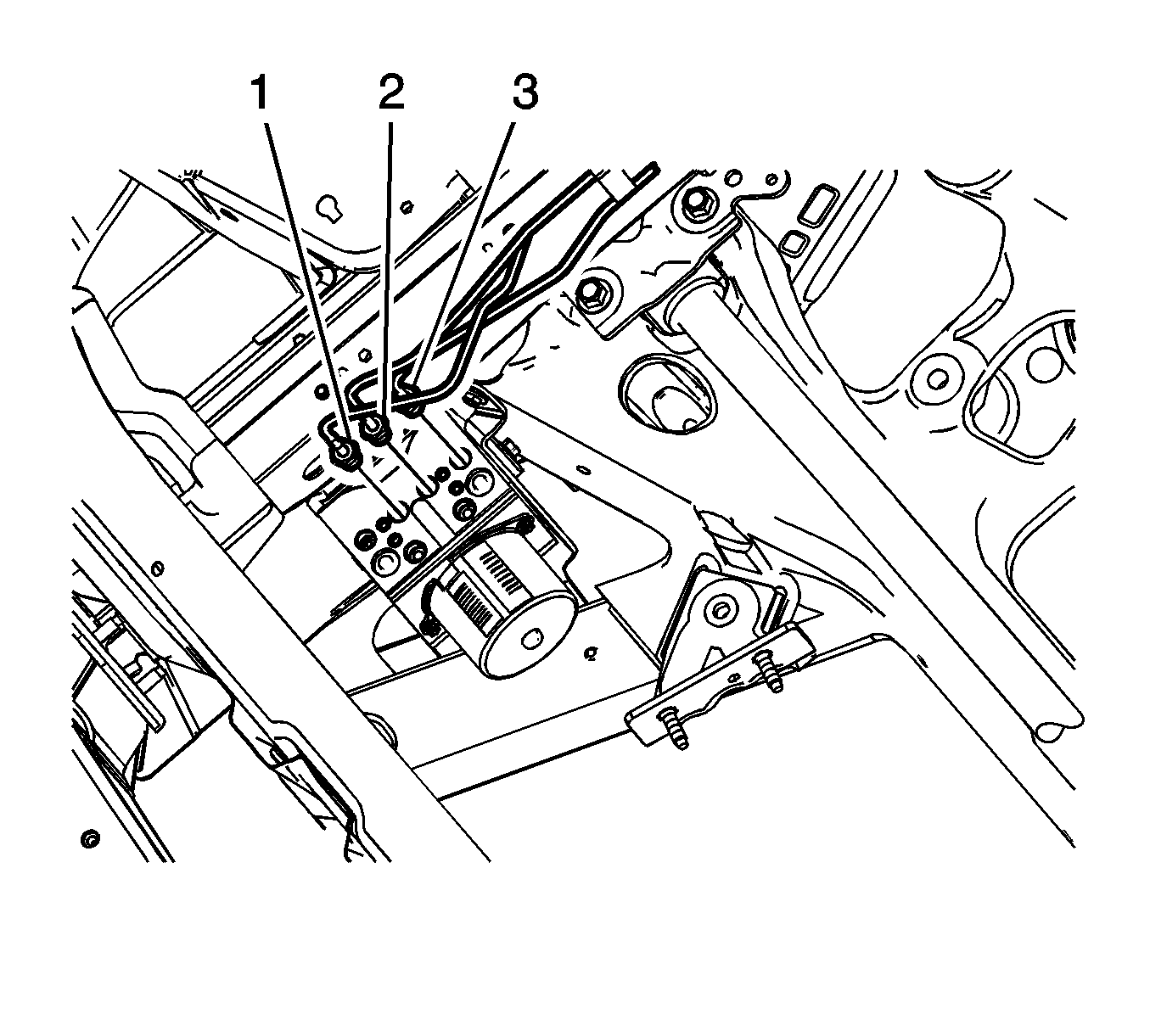 1 2 3