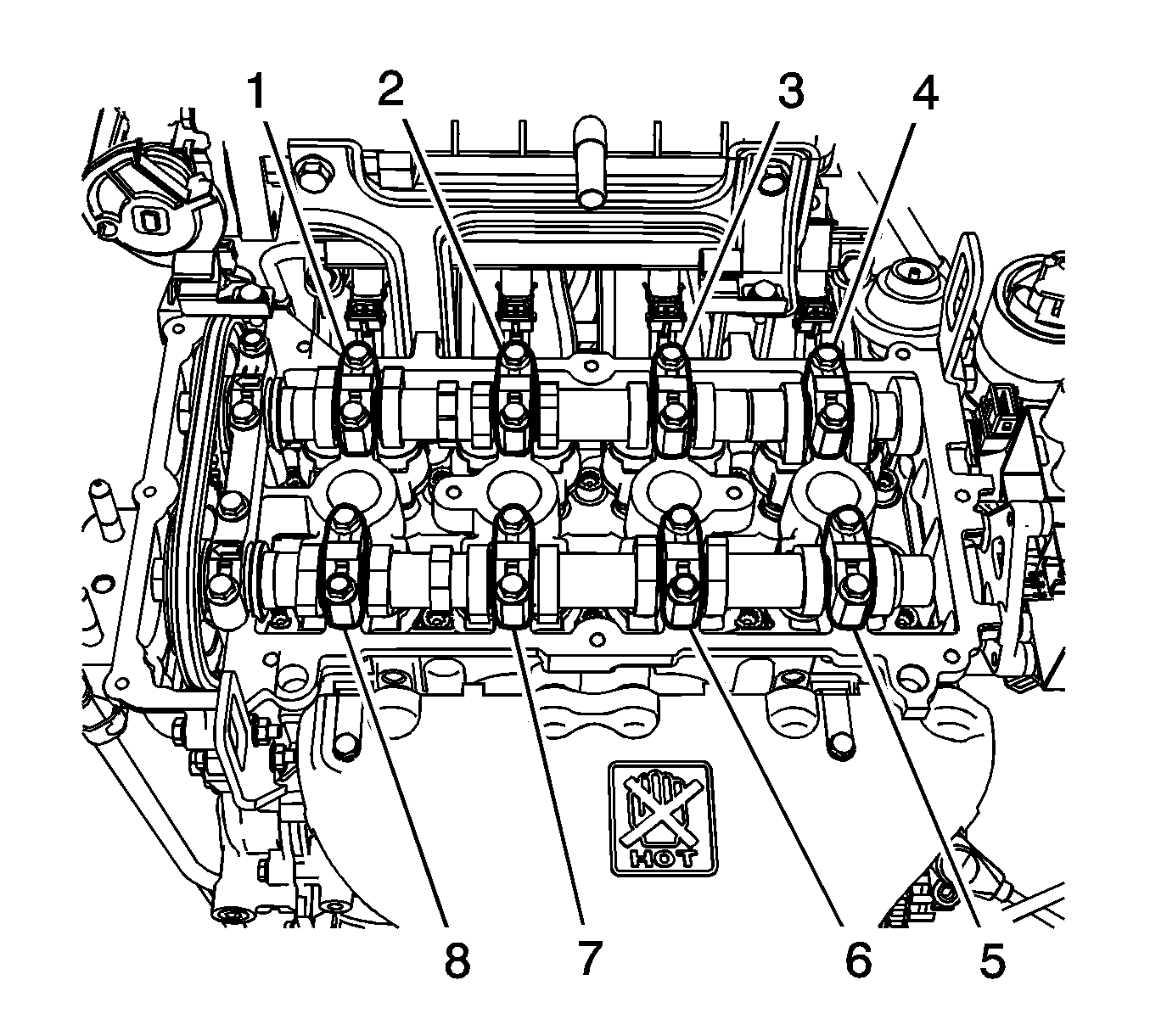 1
2
3
4
HOT
8
7
6
5