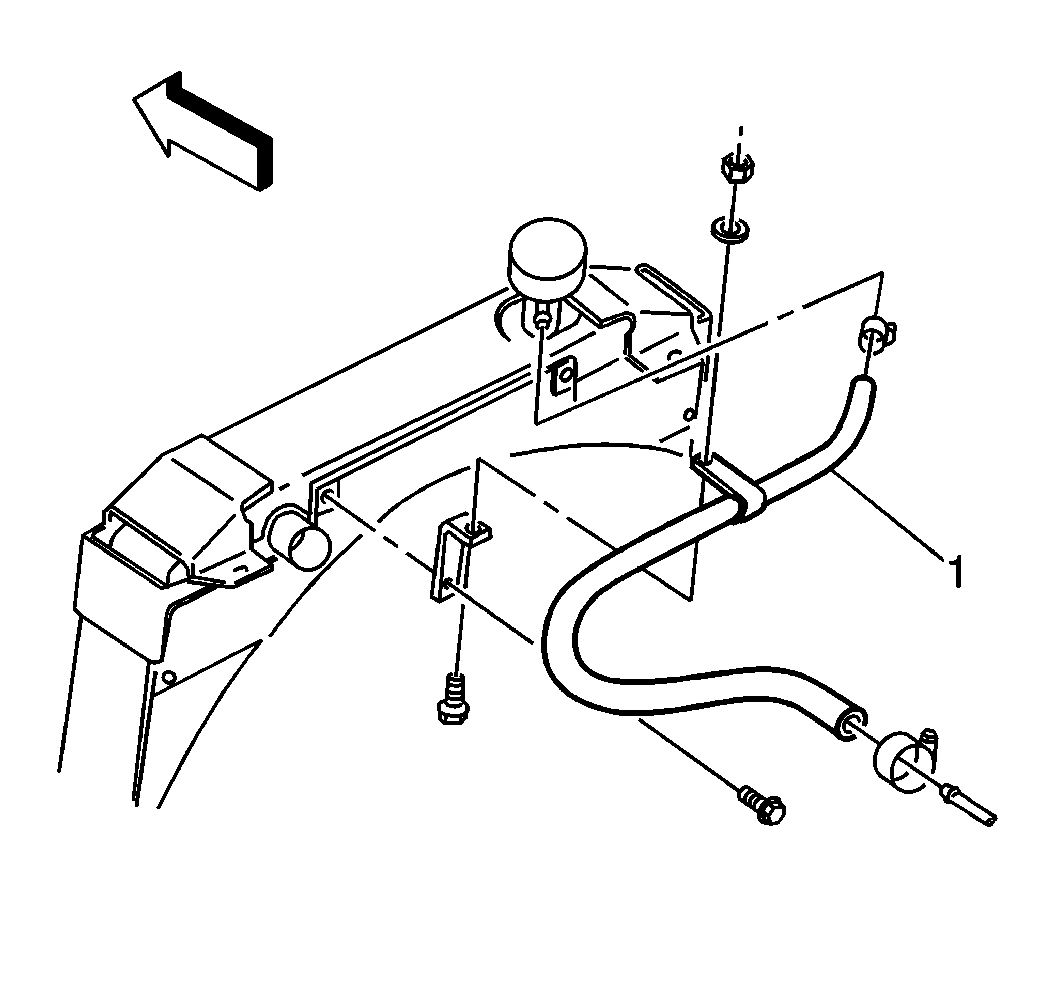 1