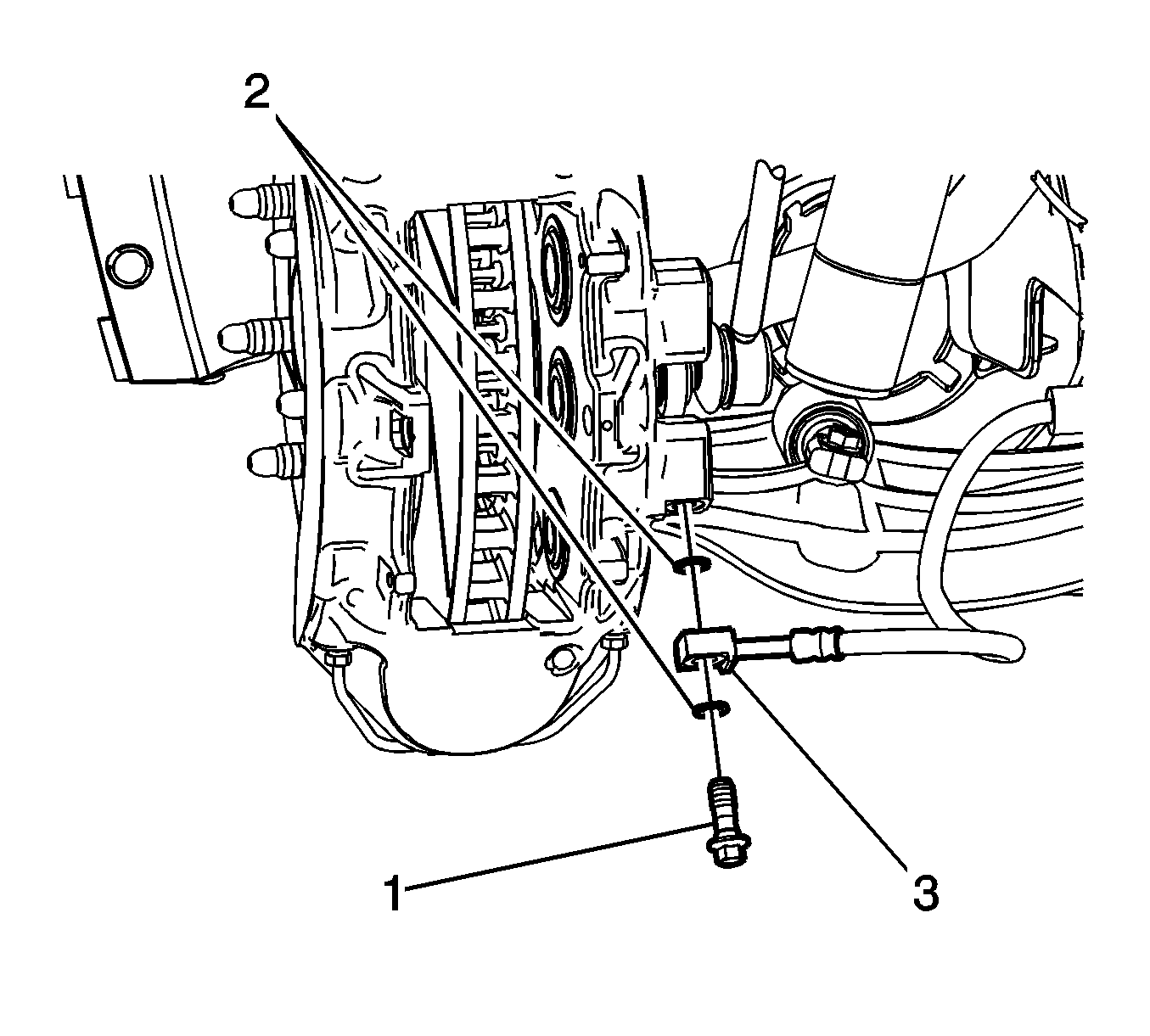 2

1

3