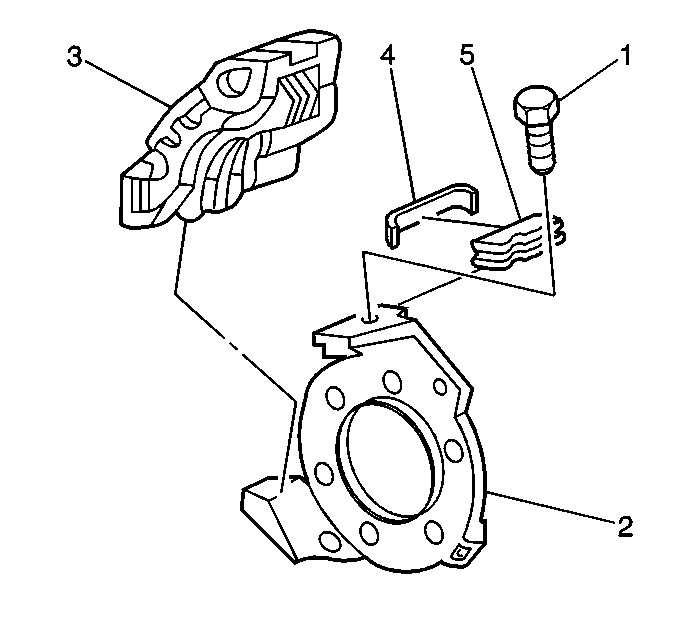 3
4
5
1
2