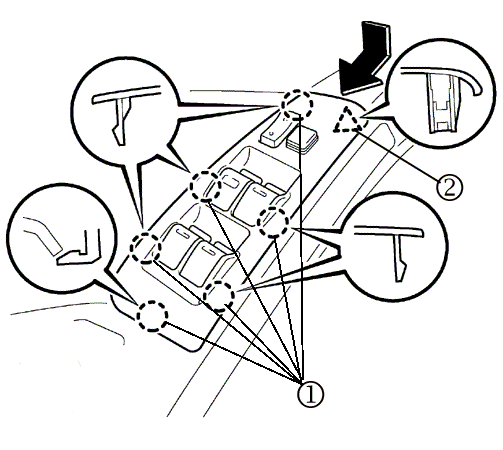 ②
①