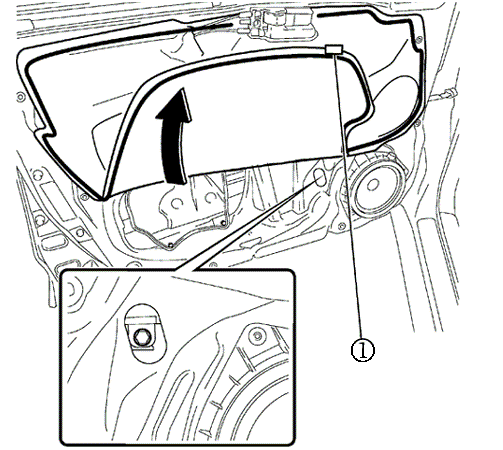 ①