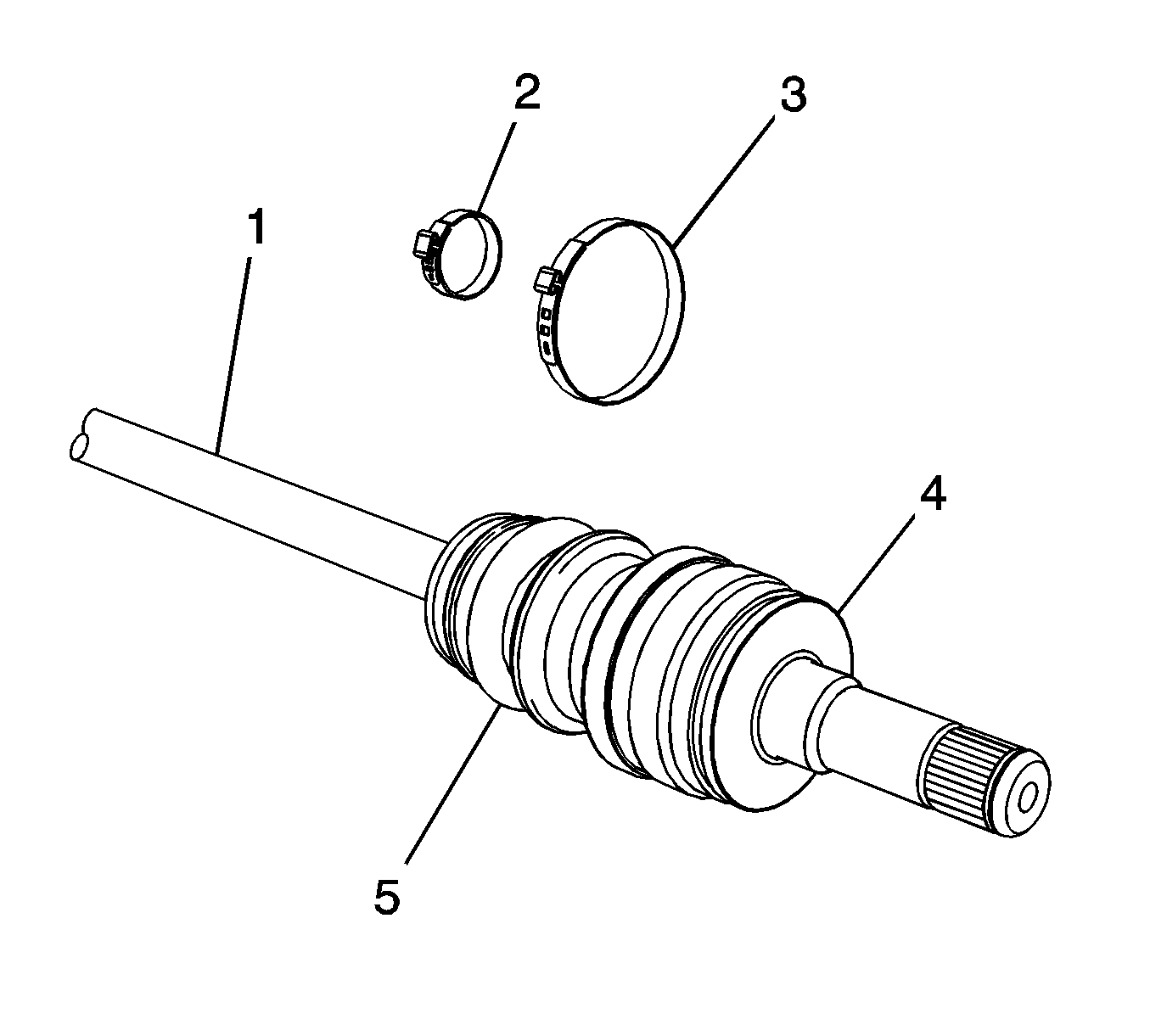 2
3
1
4
5