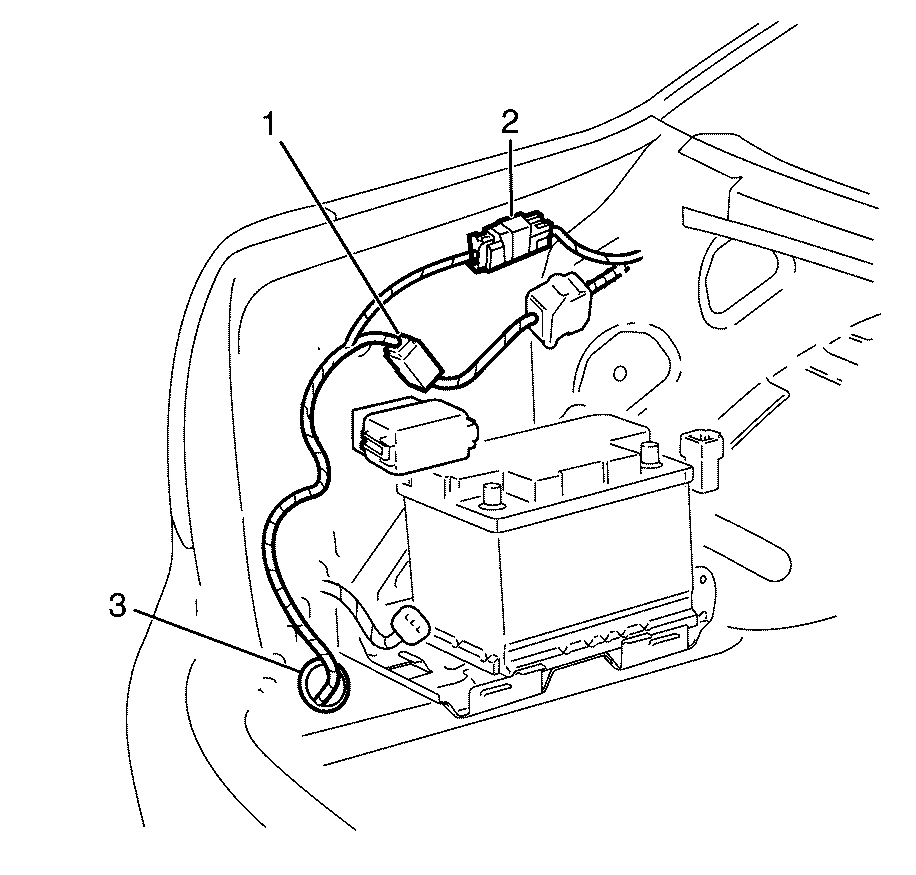 1
2
3