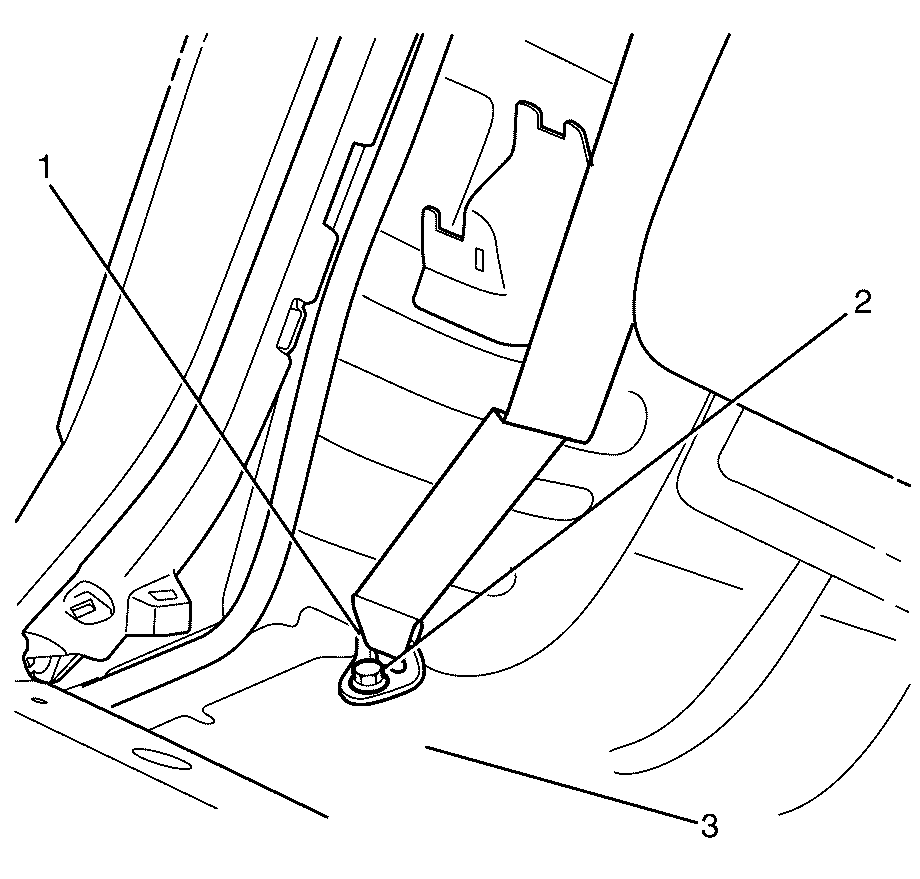 1
2
3