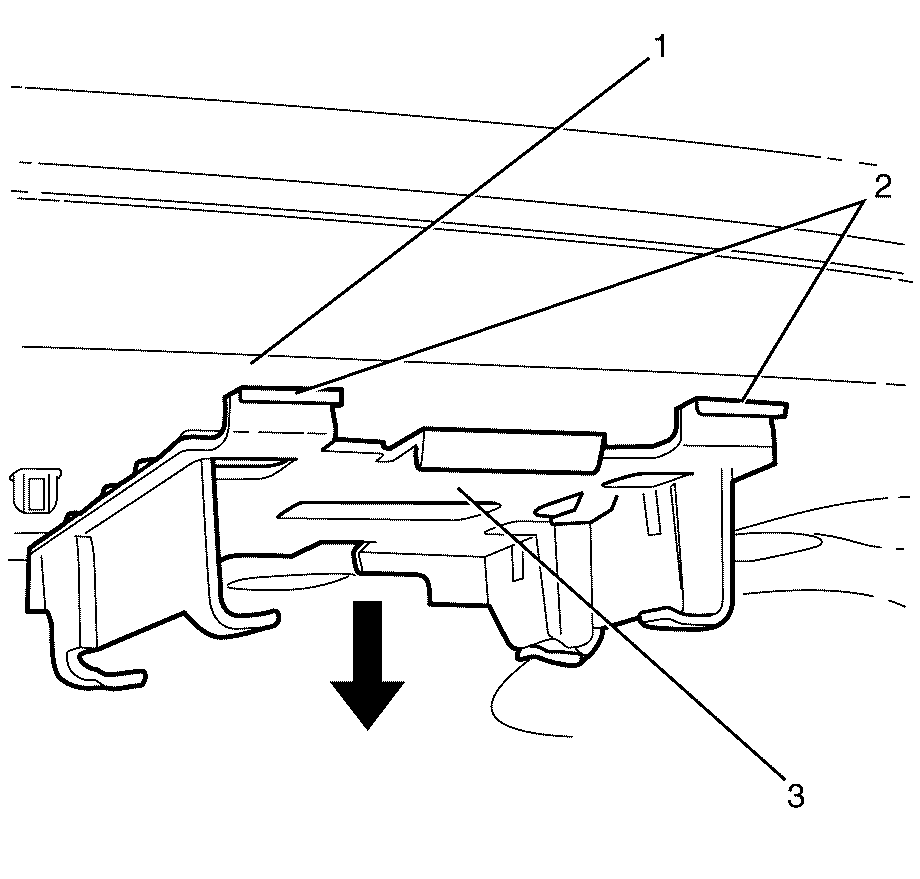 1
2
3