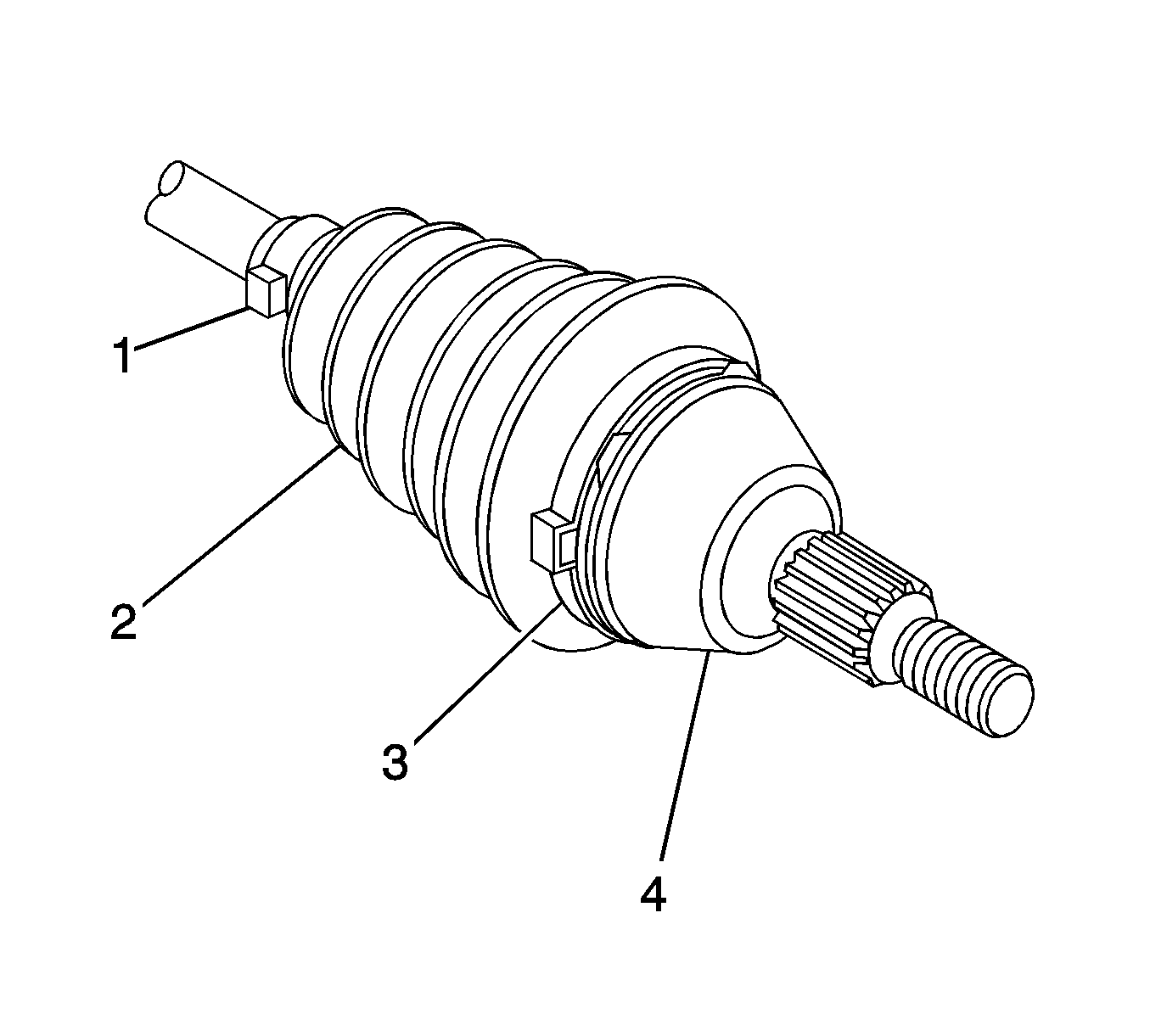 1
2
3
4