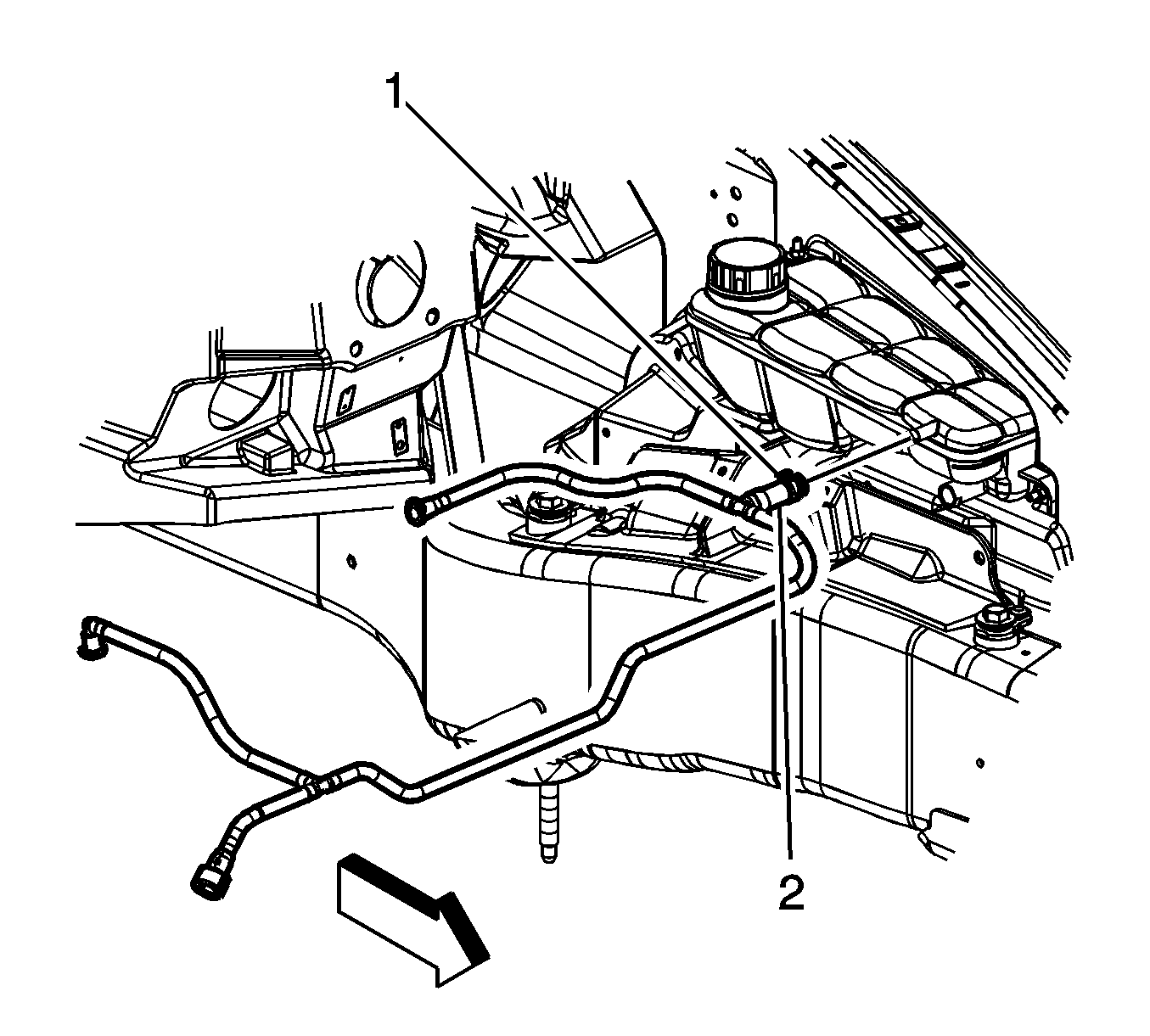 1
2