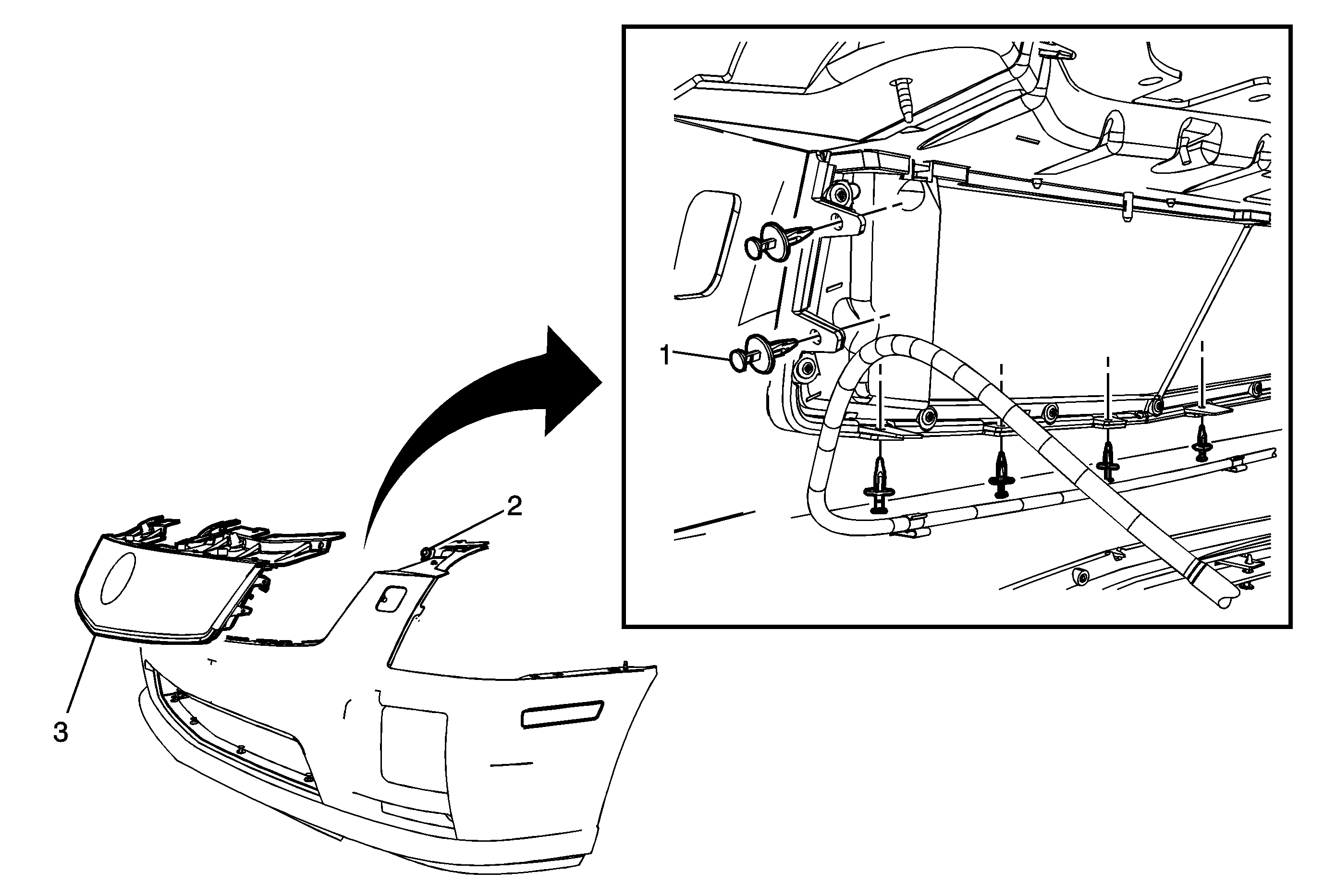 1
2
3