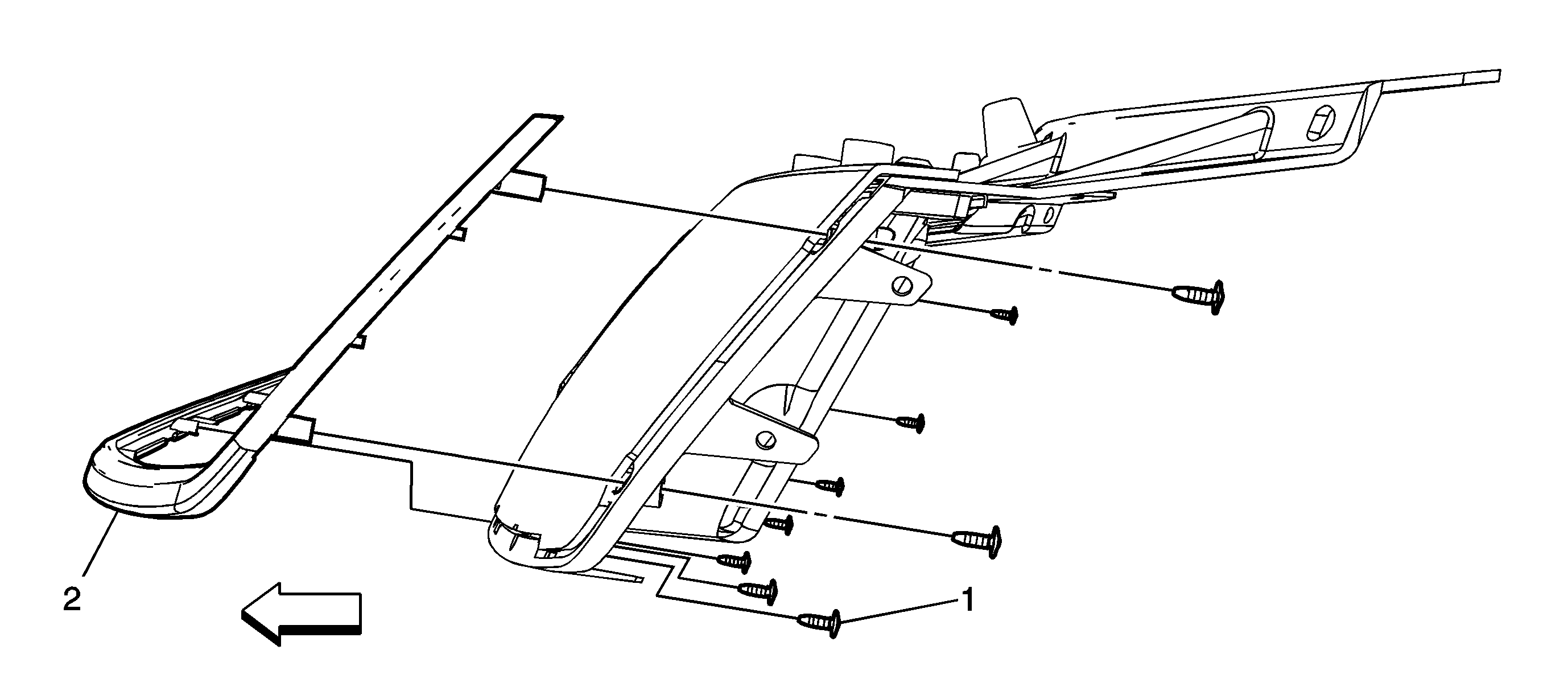 2

1