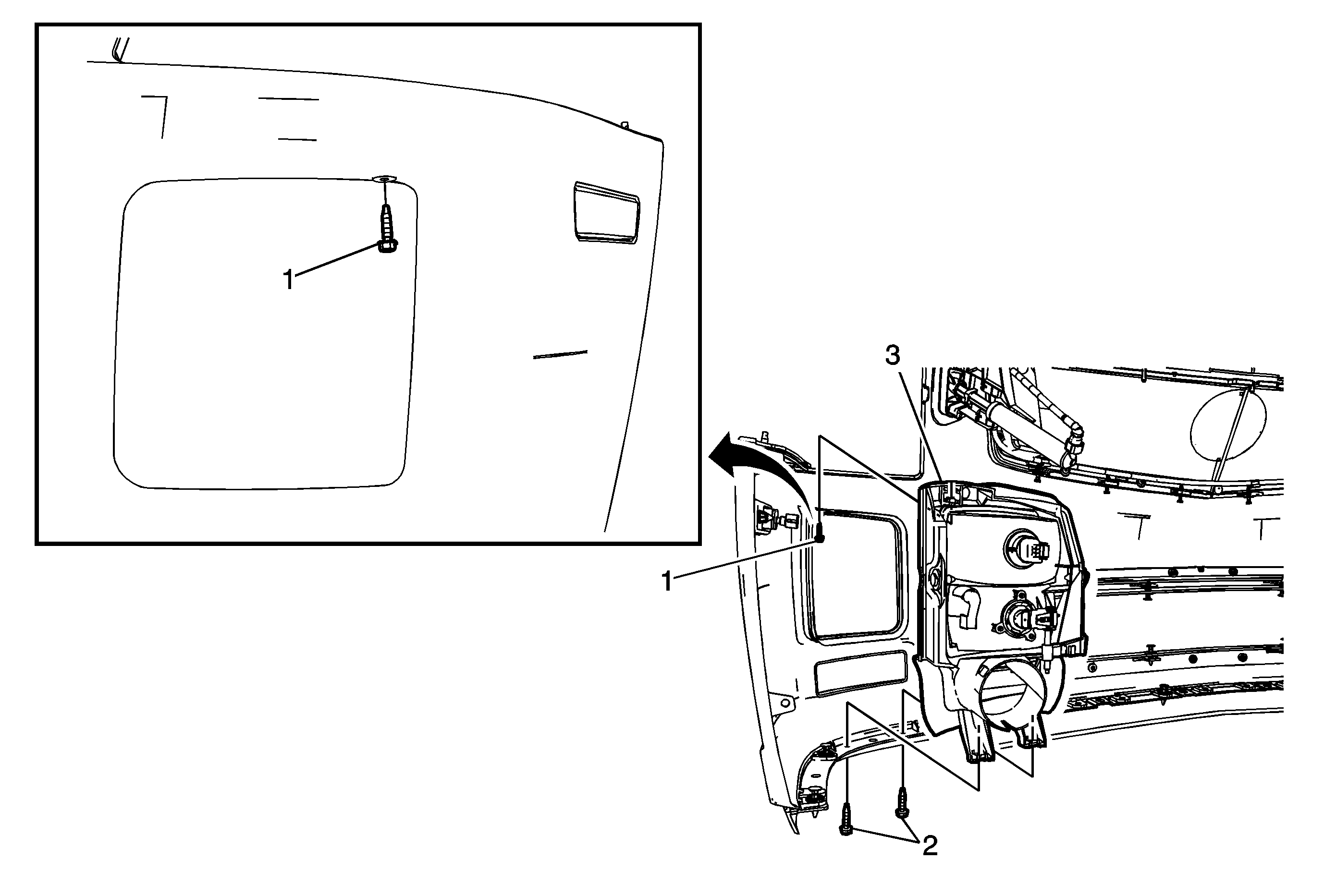 1

3

1

2