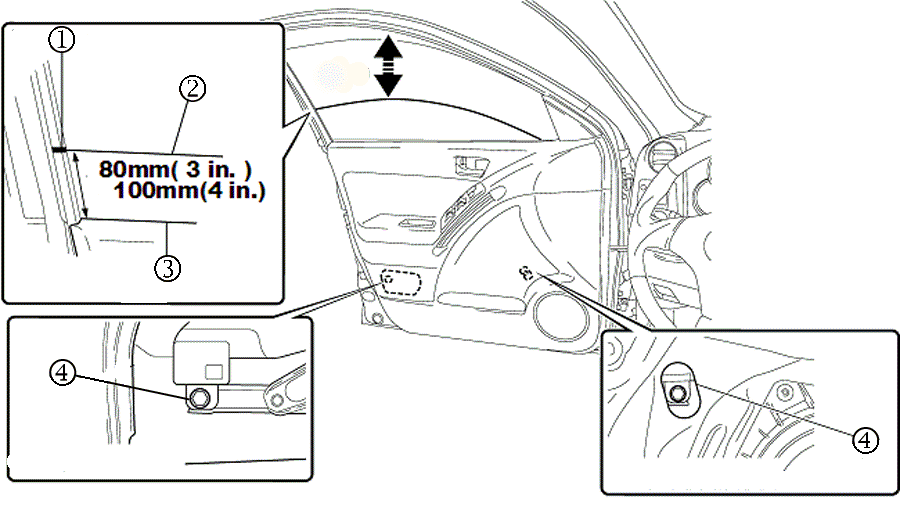 ①
②
80mm( 3 in. )
100mm(4 in.)
③
④
④