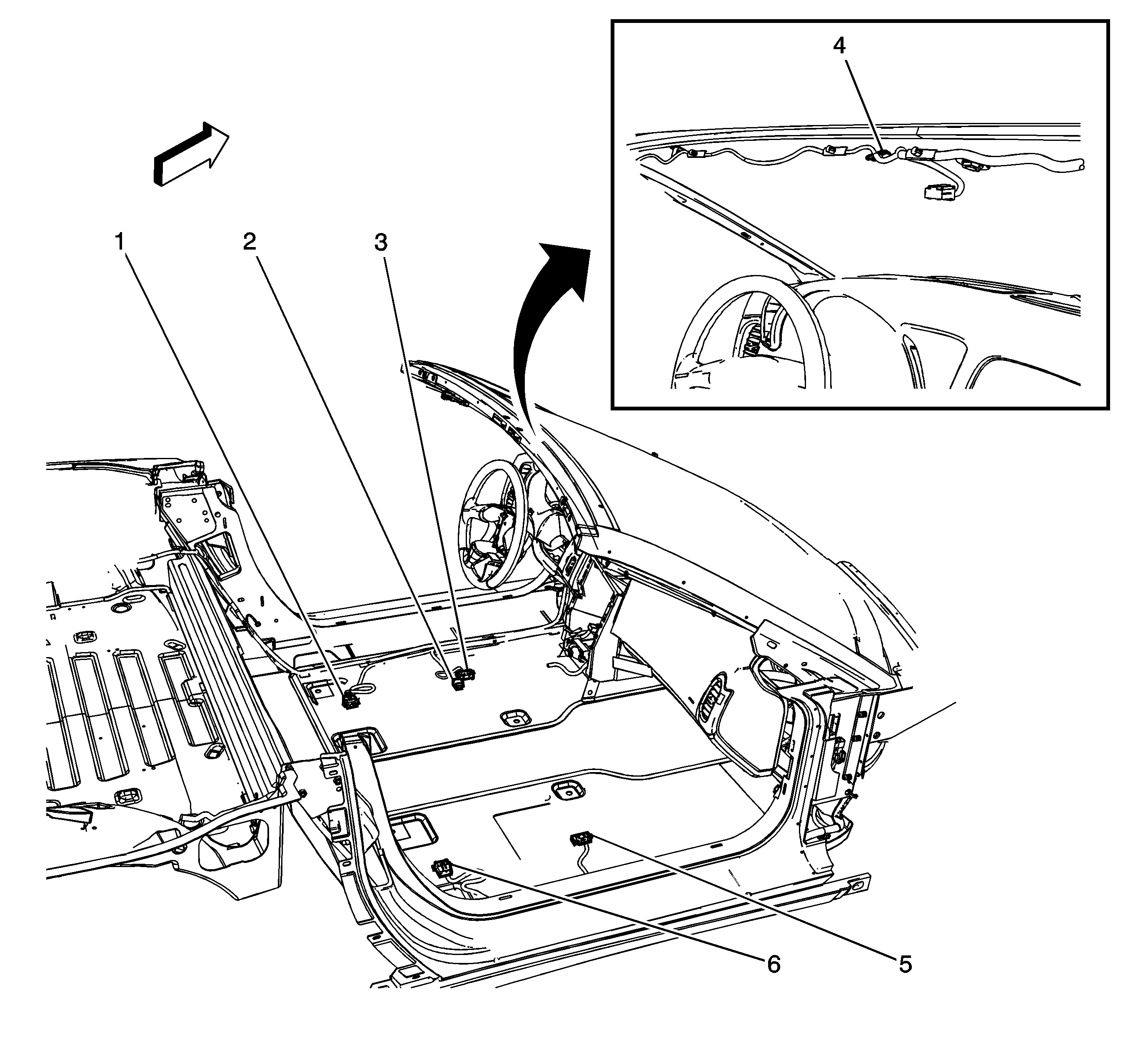 4

1

2

3

6

5