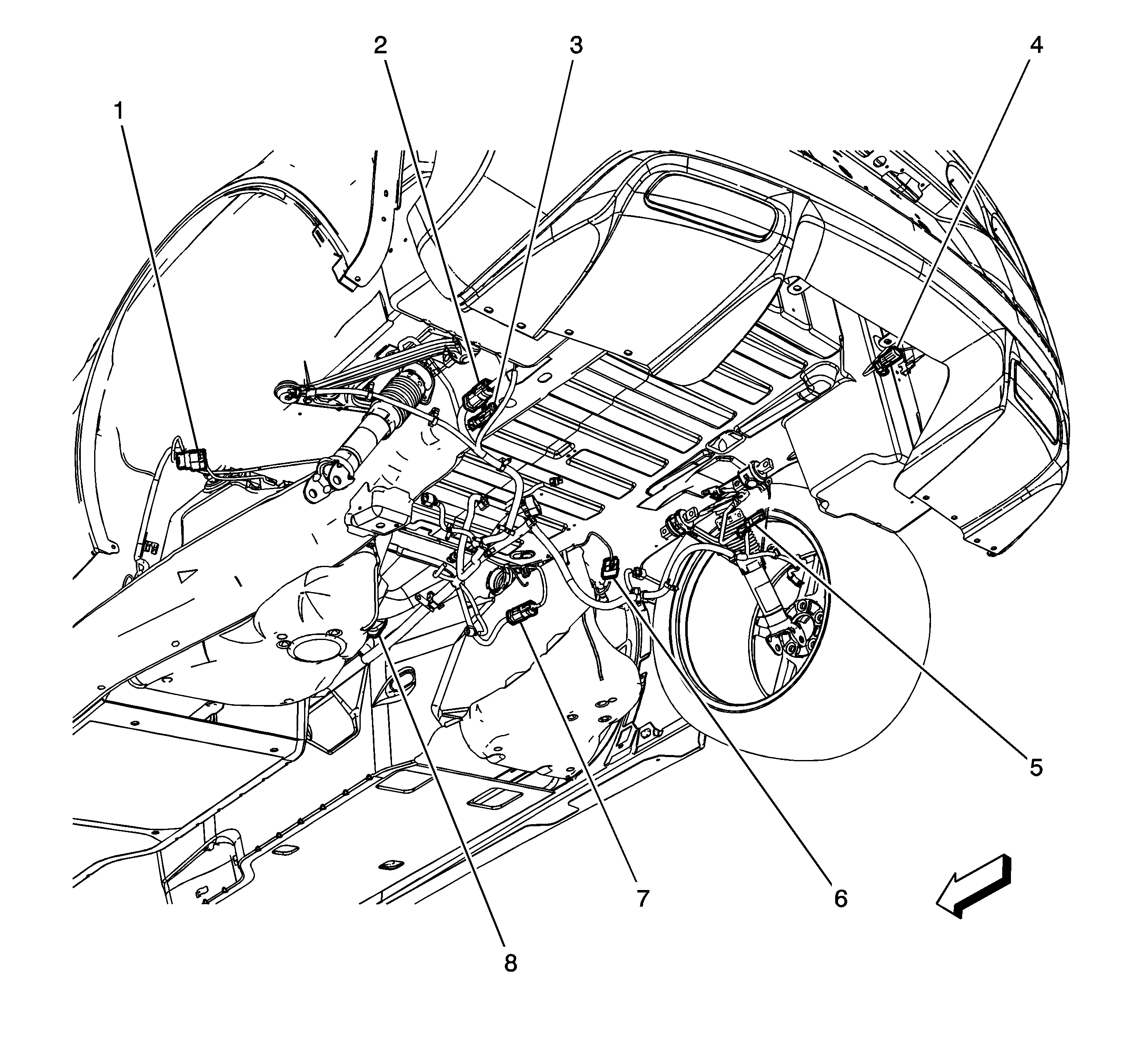 2
3
4
1
5
7
6
8