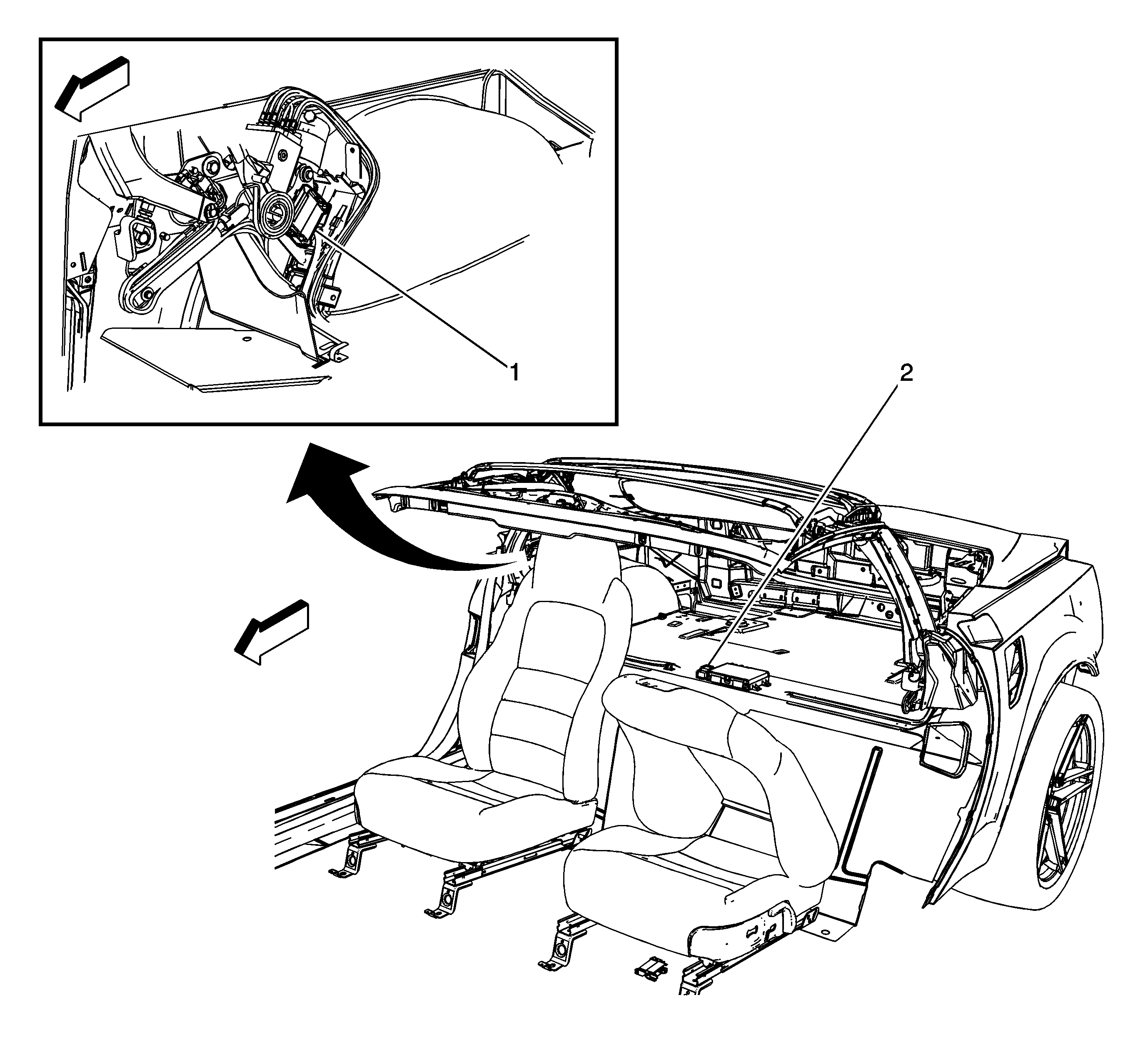 1

2