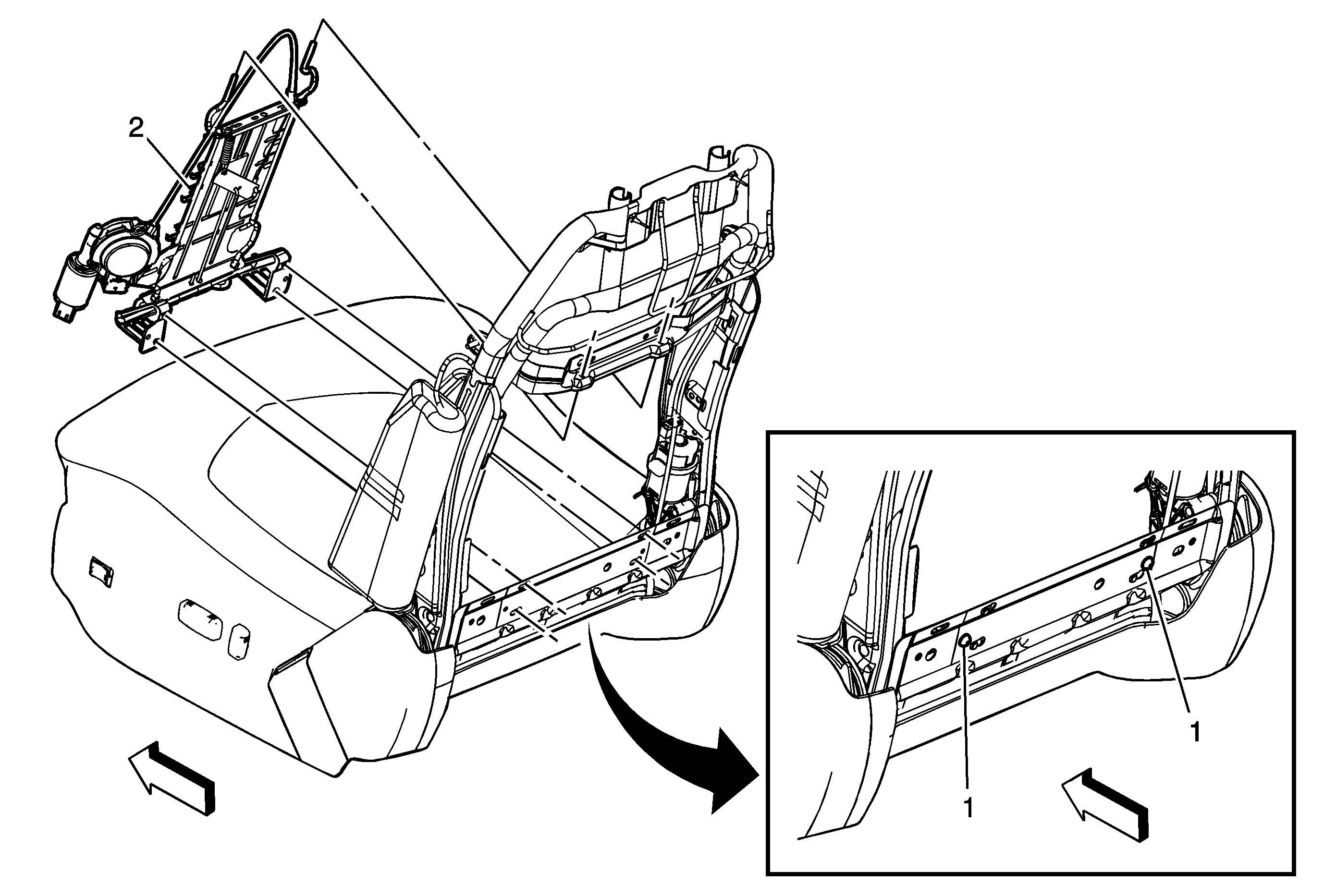 2

1

1