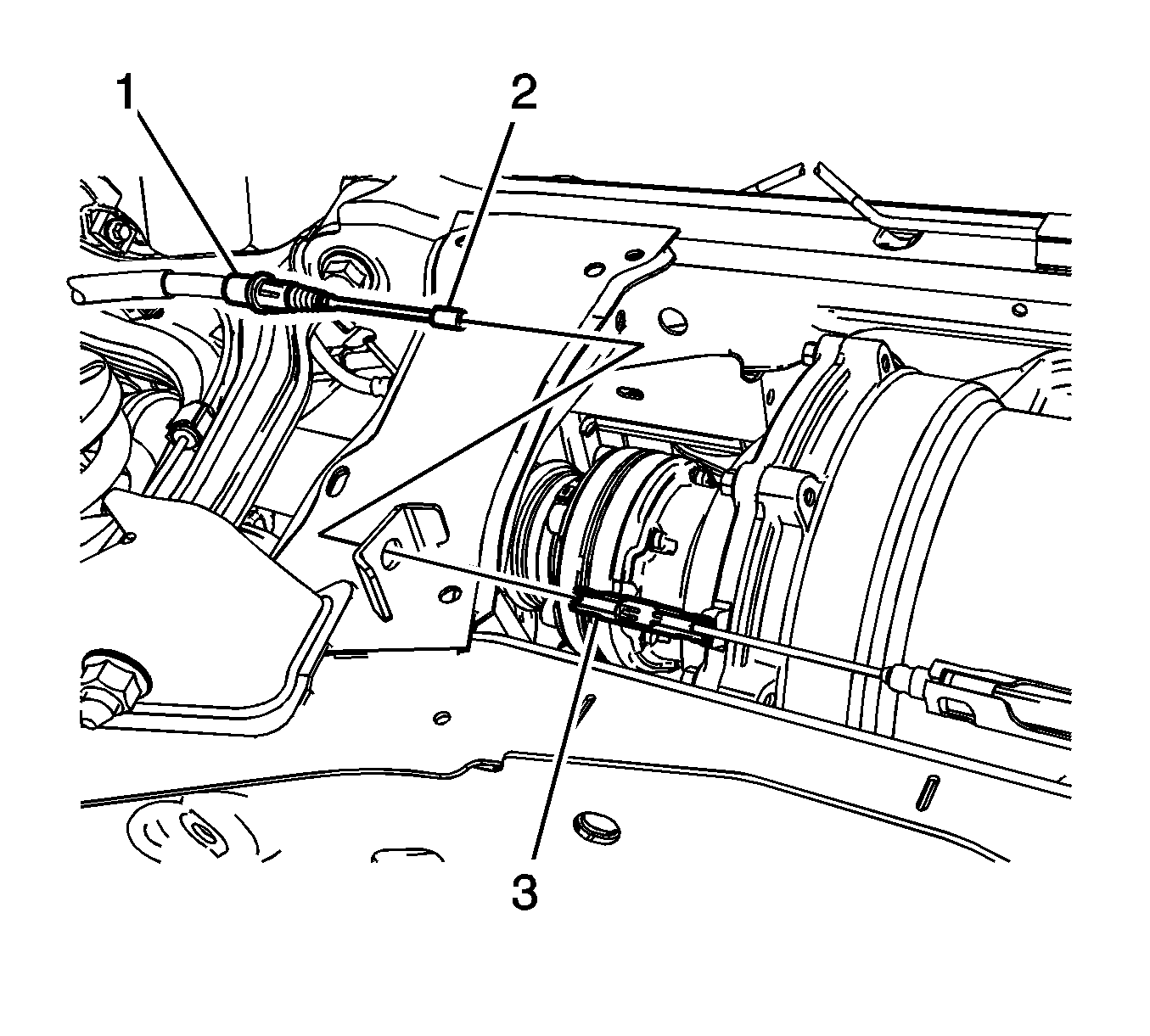 1
2
3