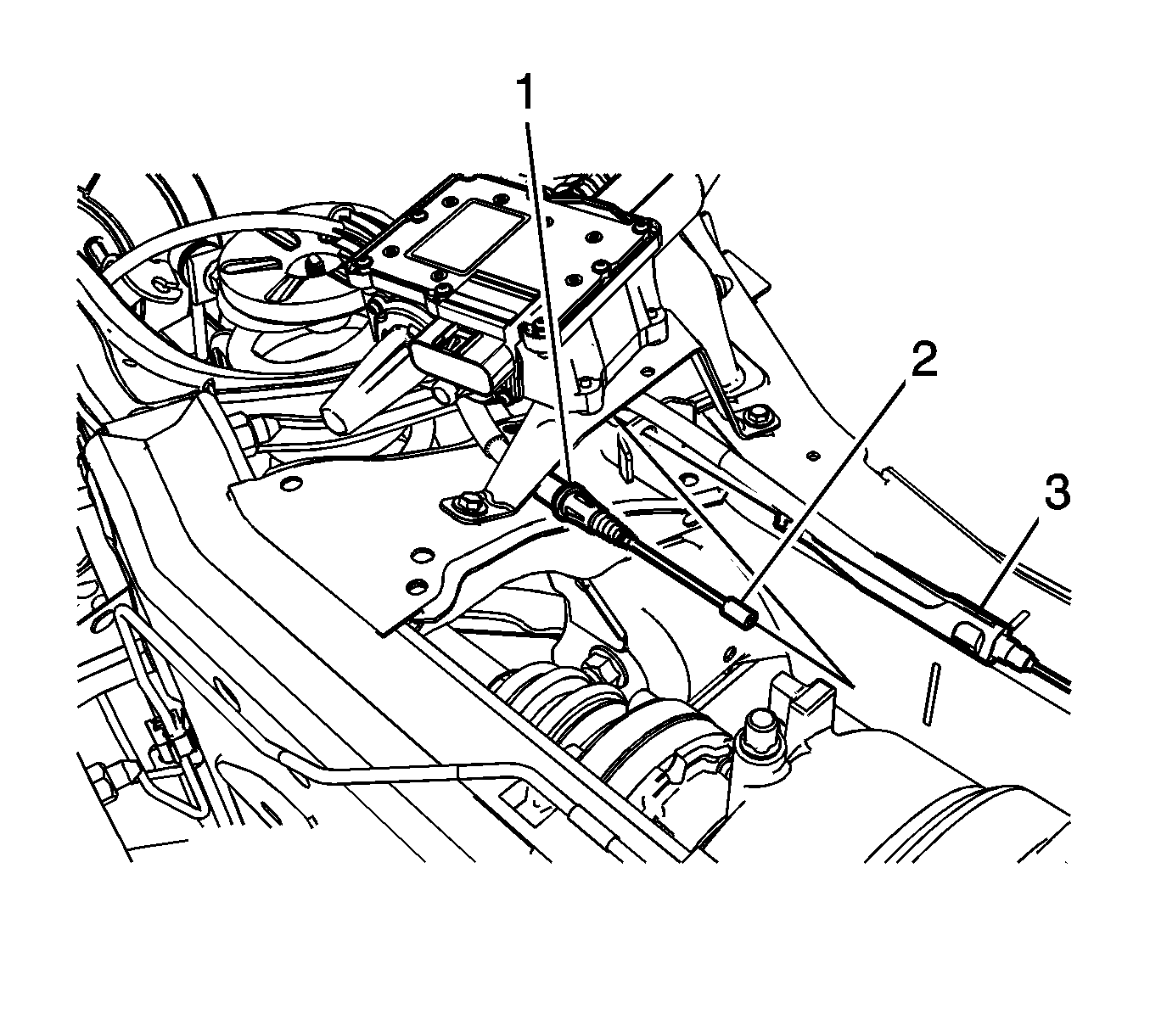 1
2
3