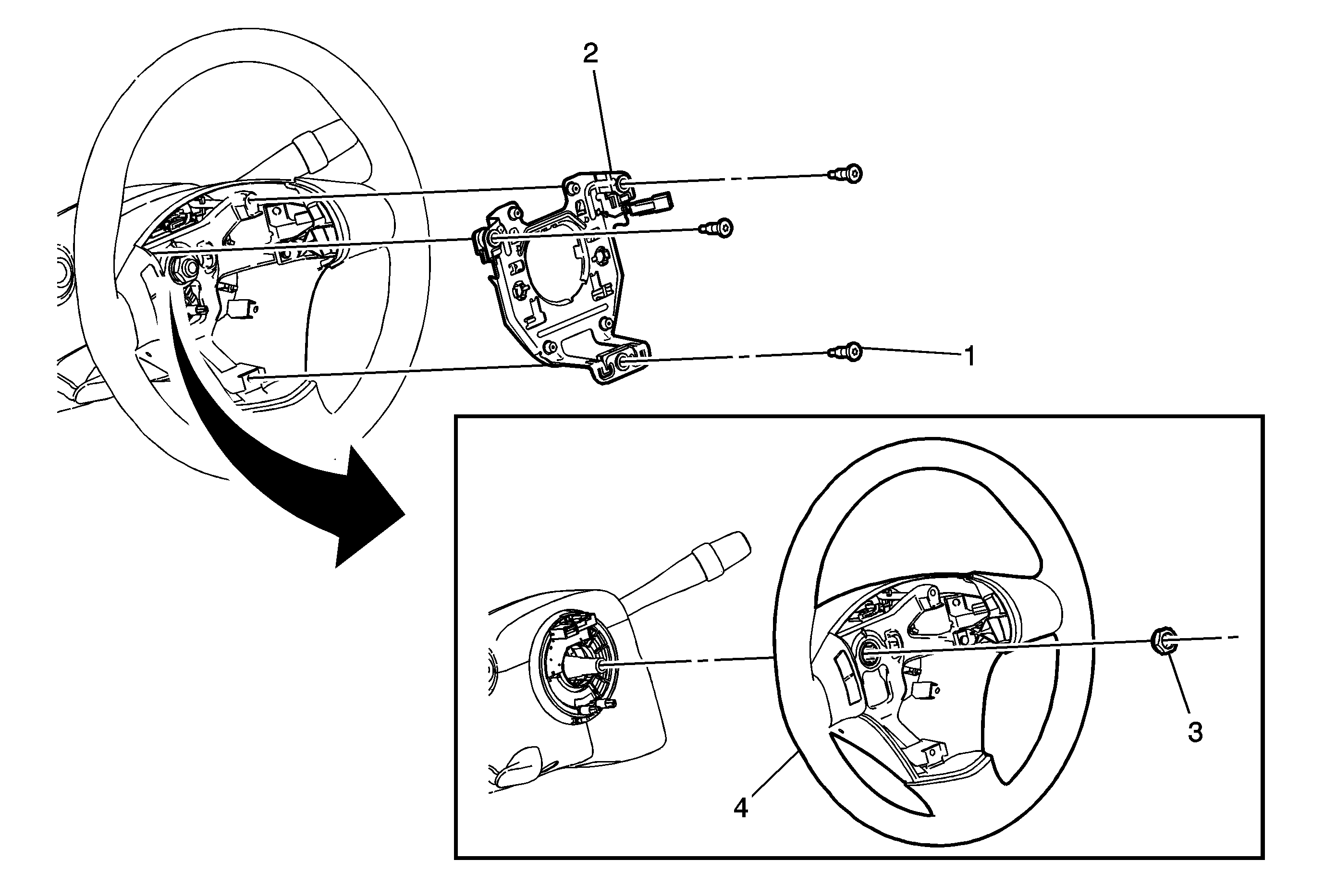 2

1

3

4