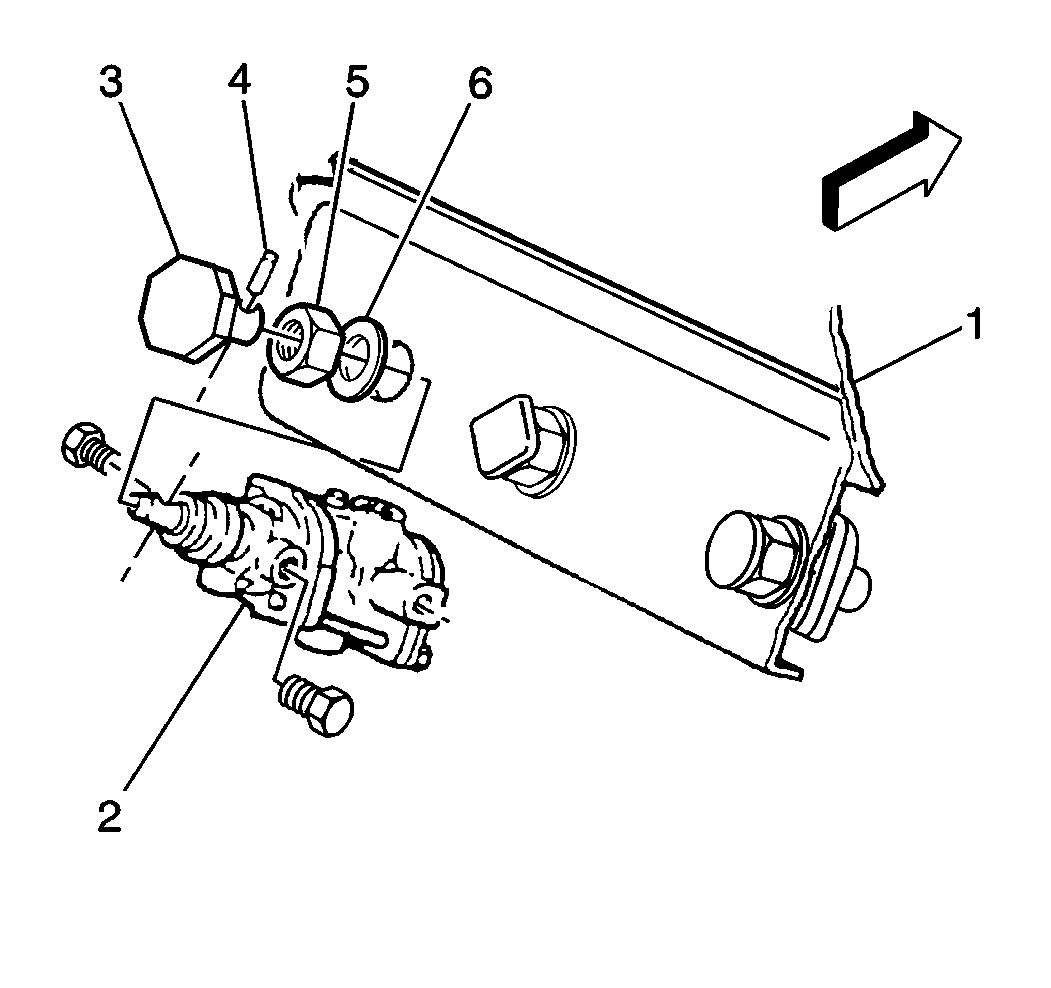 3
4
5
6
1
2