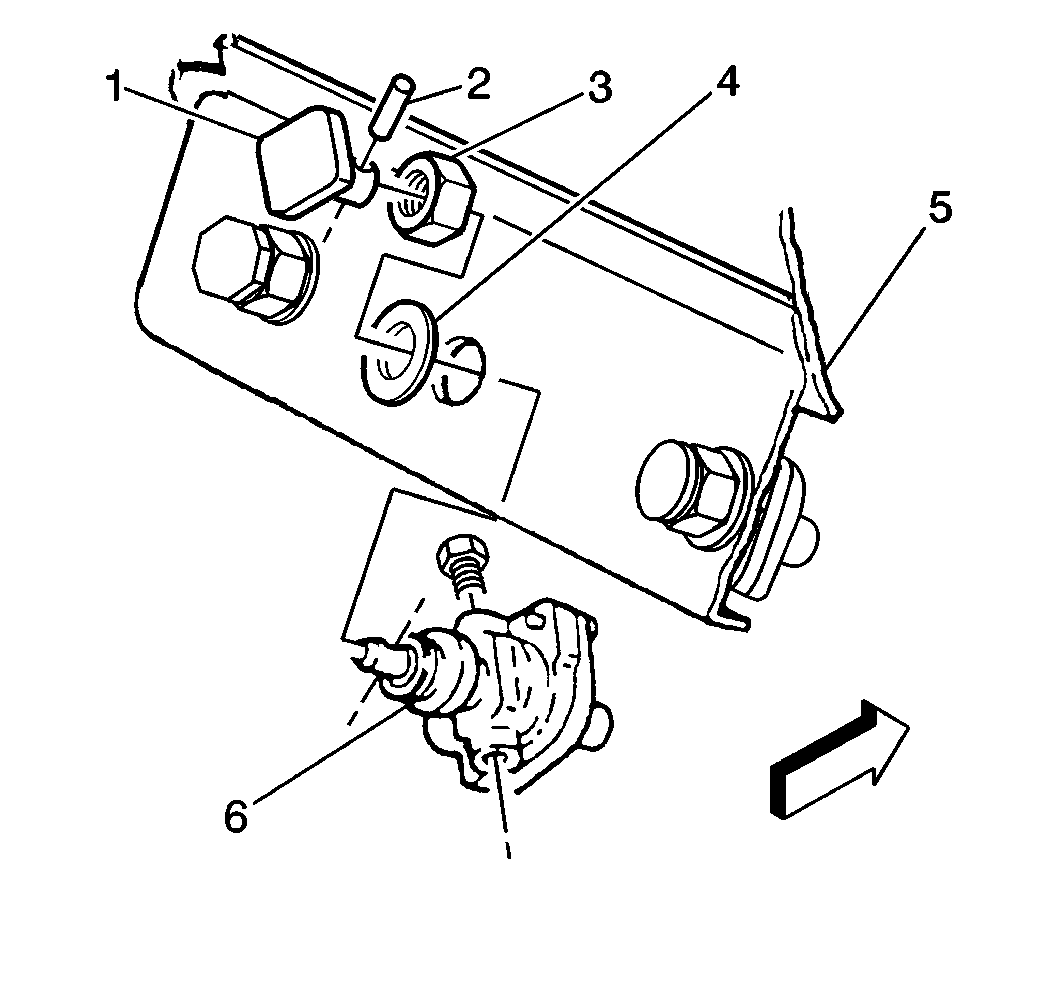 1
2
3
4
5
6