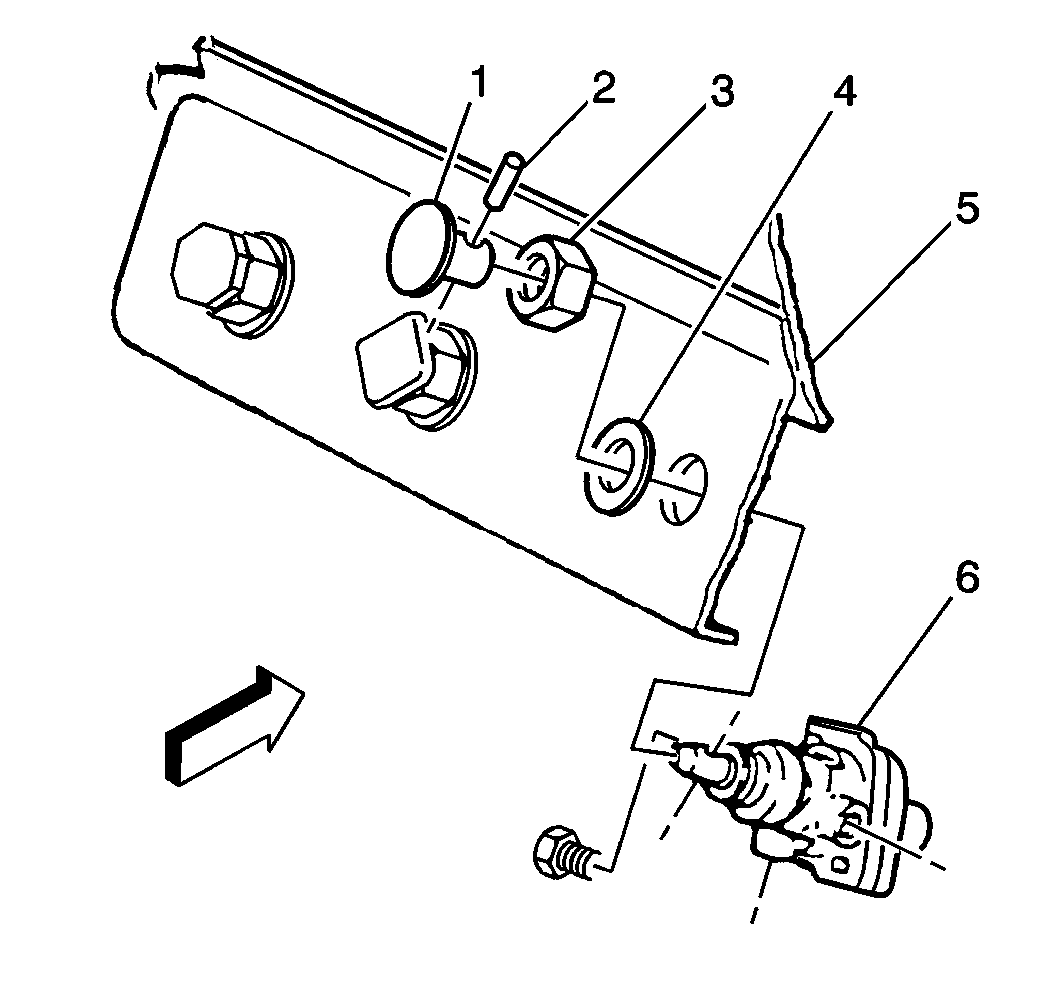 1
2
3
4
5
6