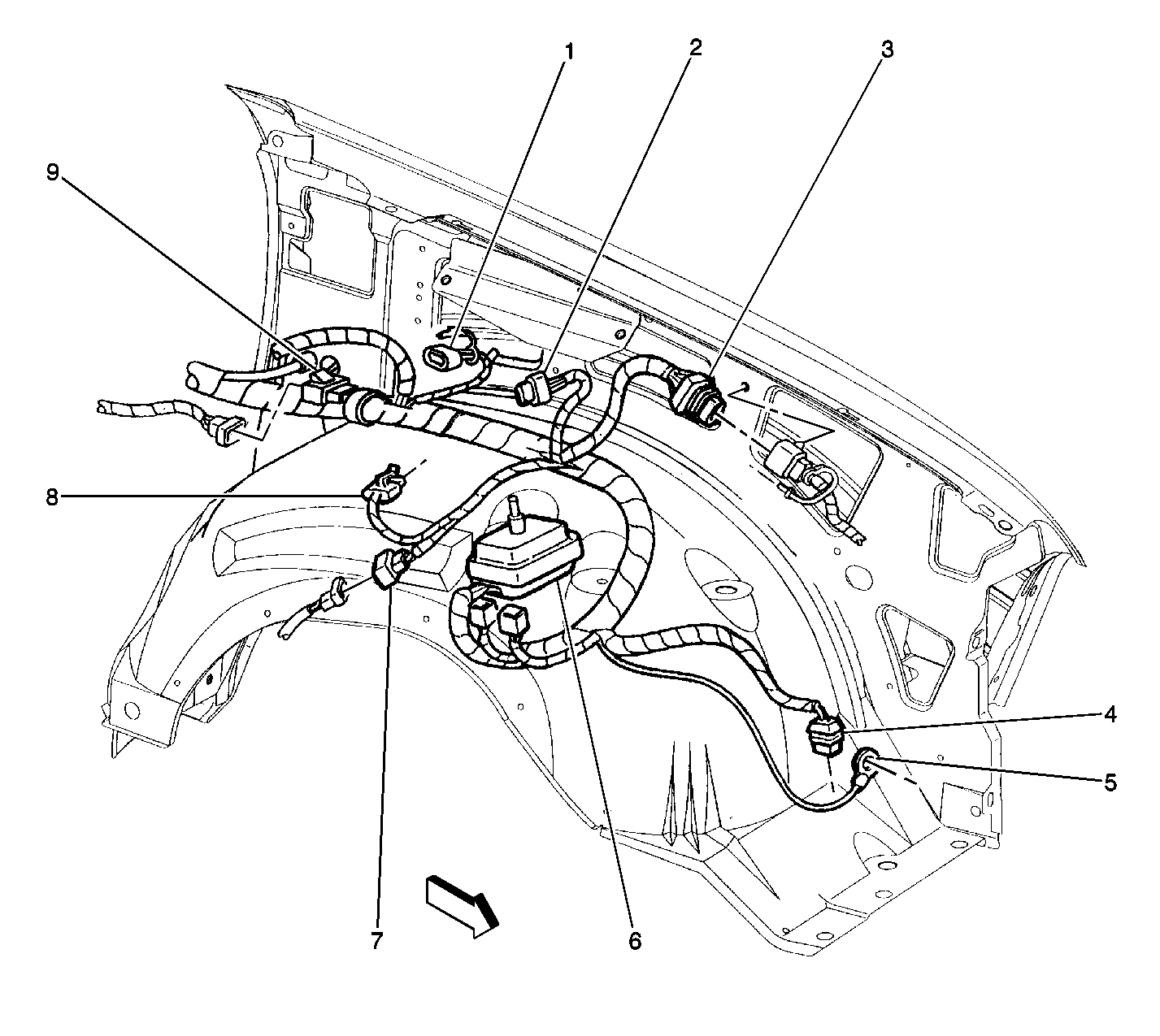 1
2
3
9
8
4
5
7
6