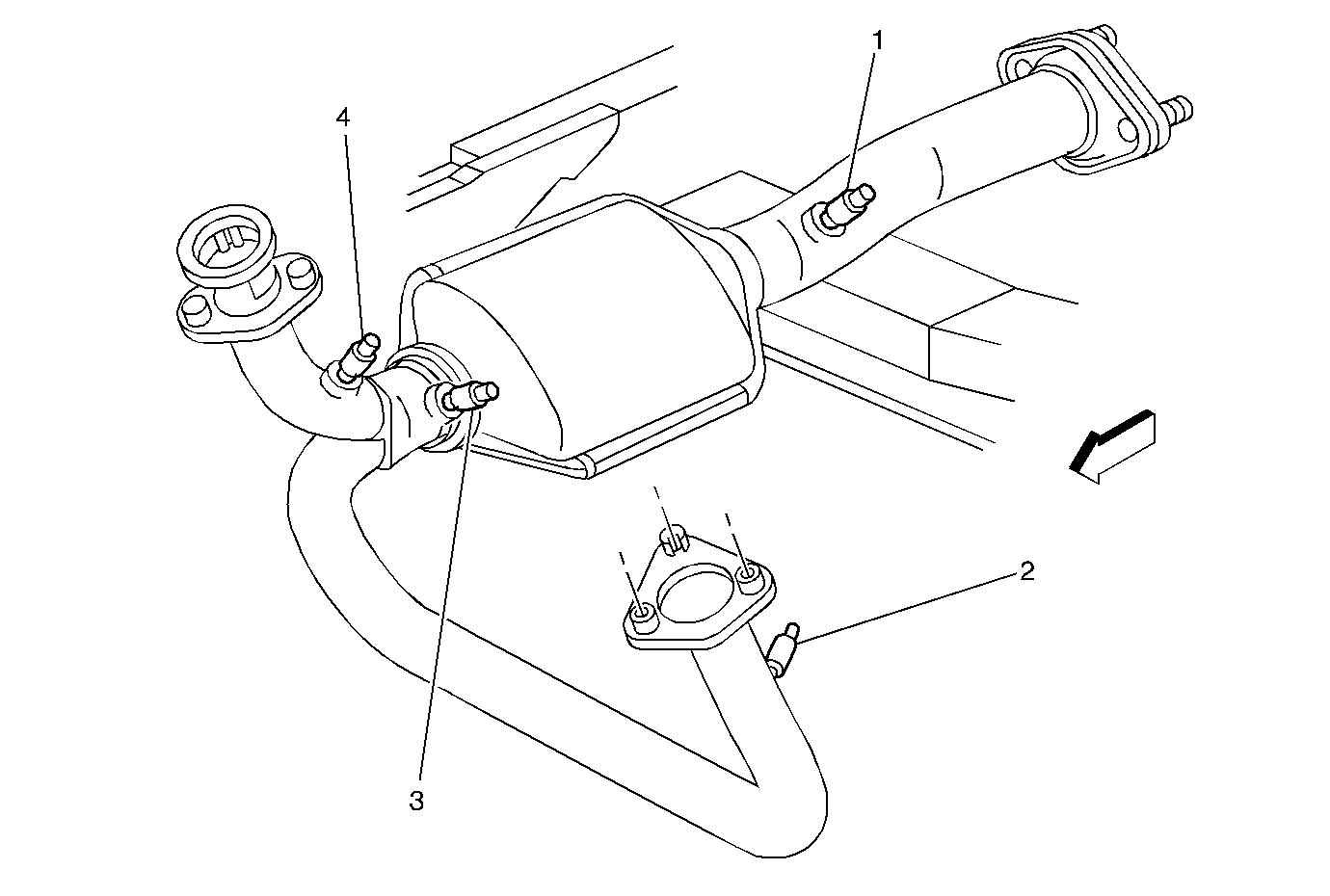 1
4
2
3