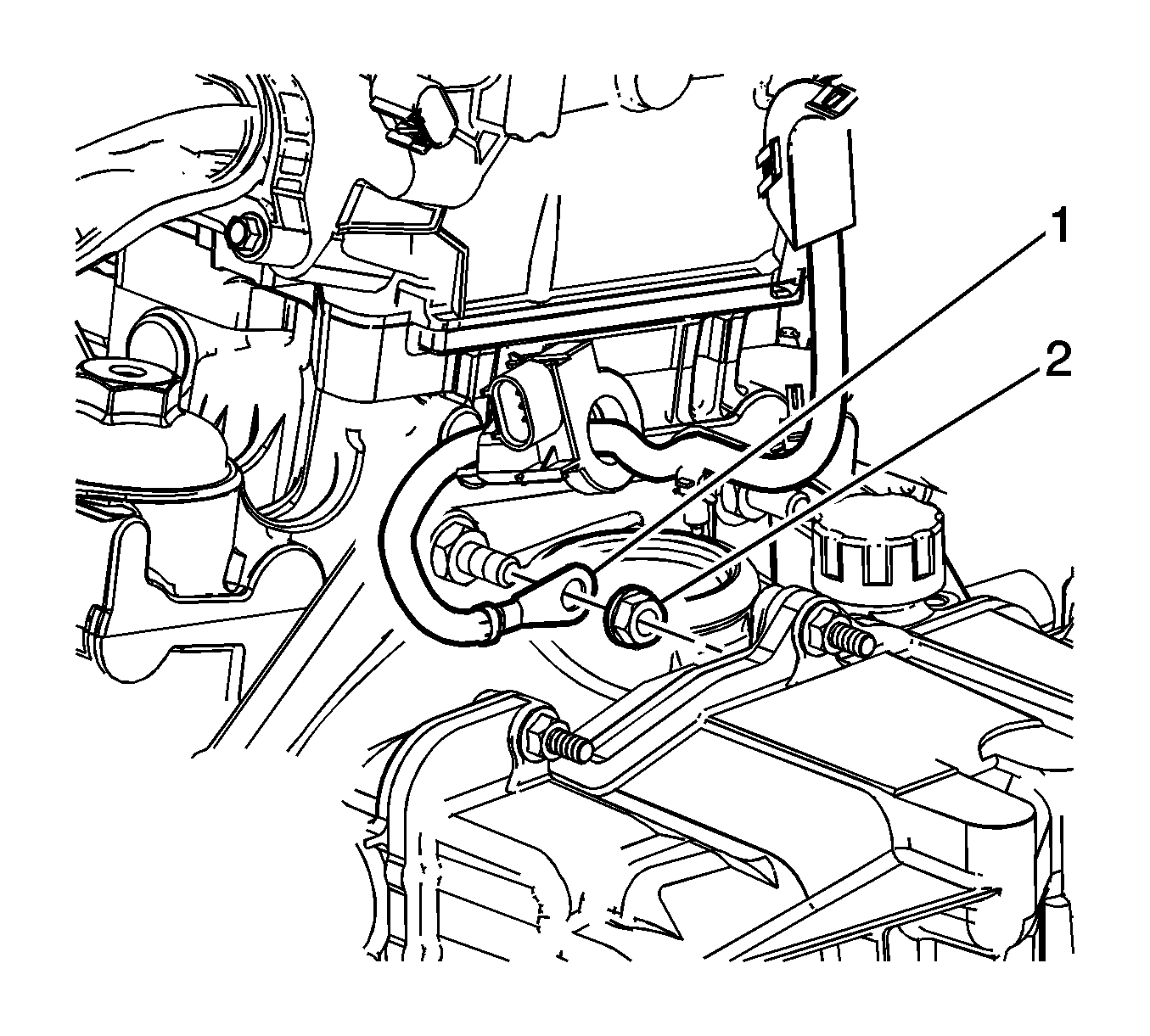 1
2