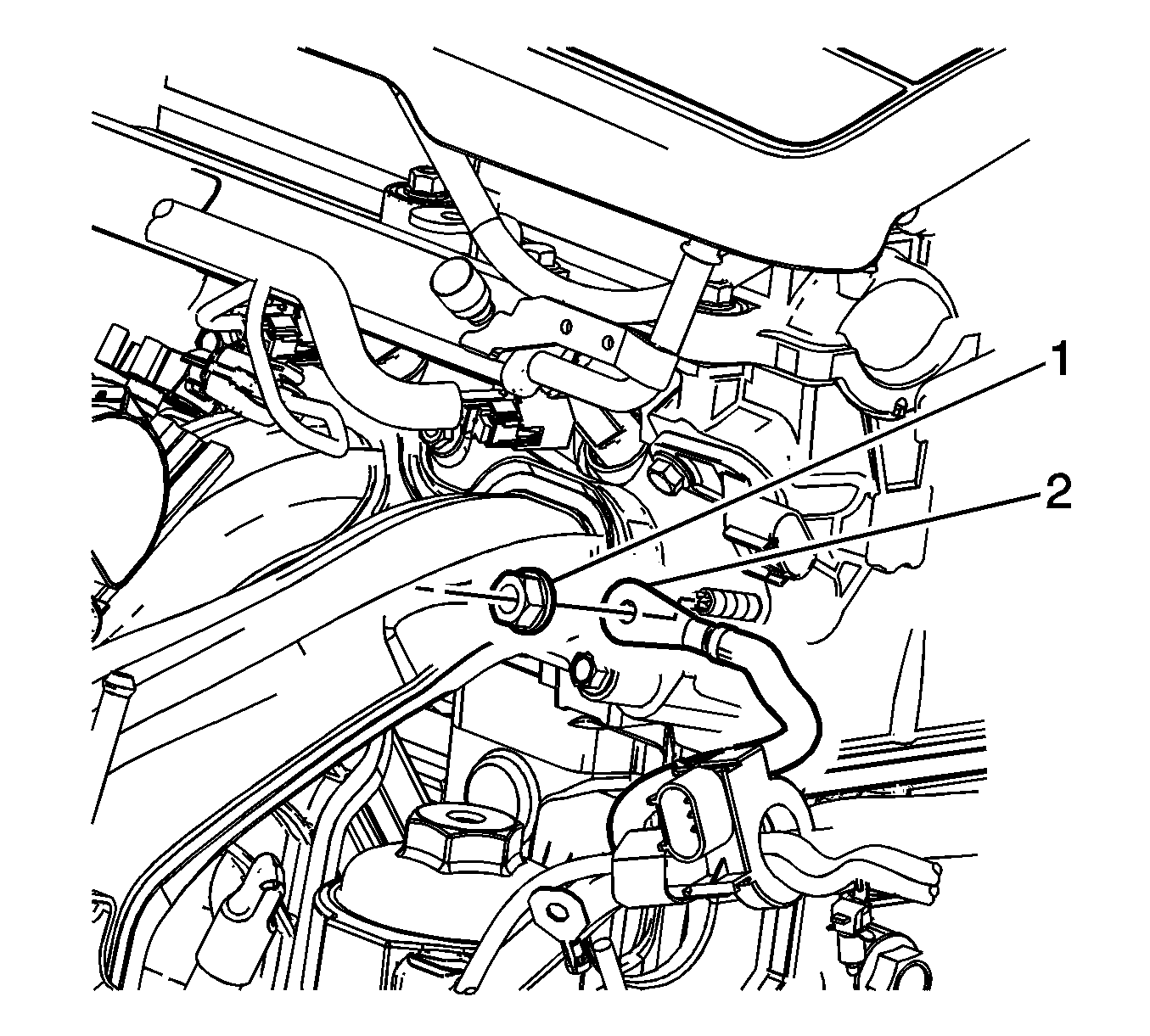 1
2