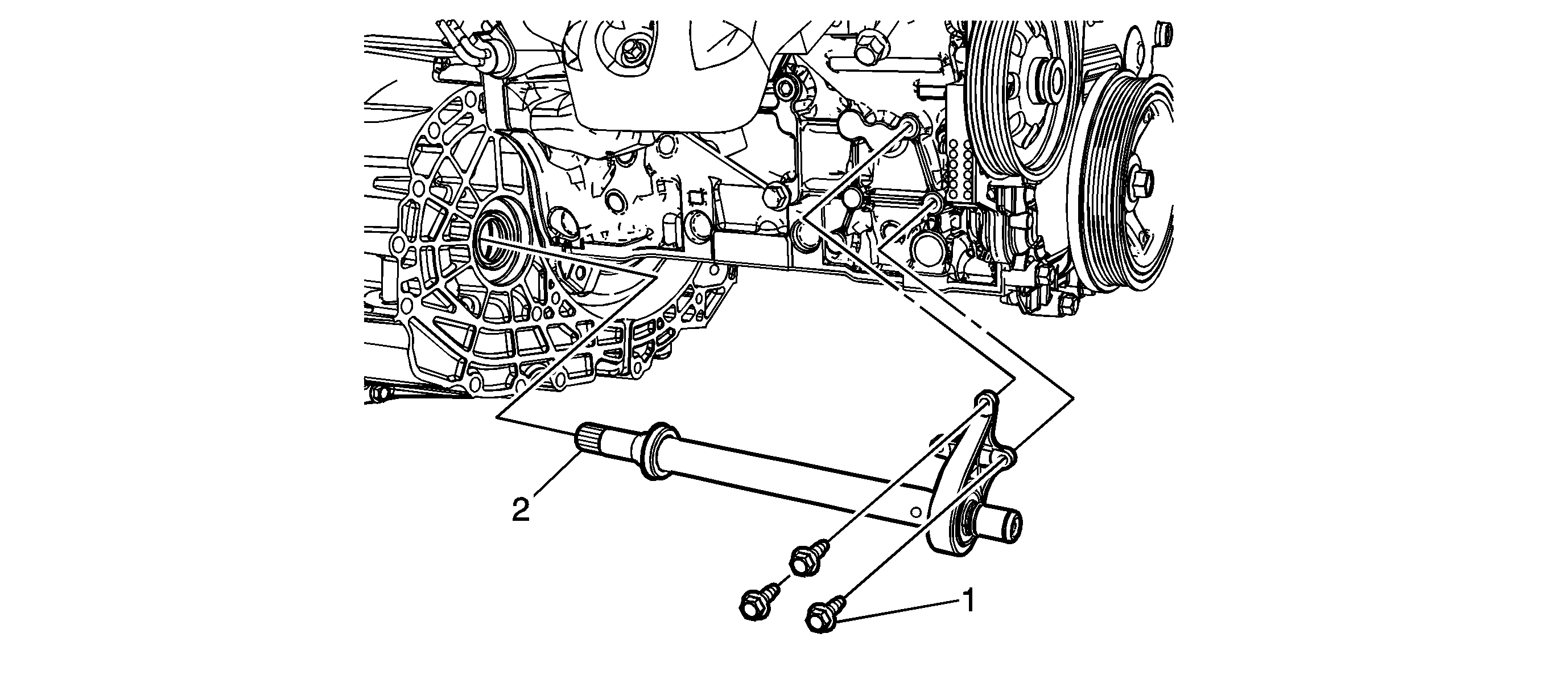 2

1